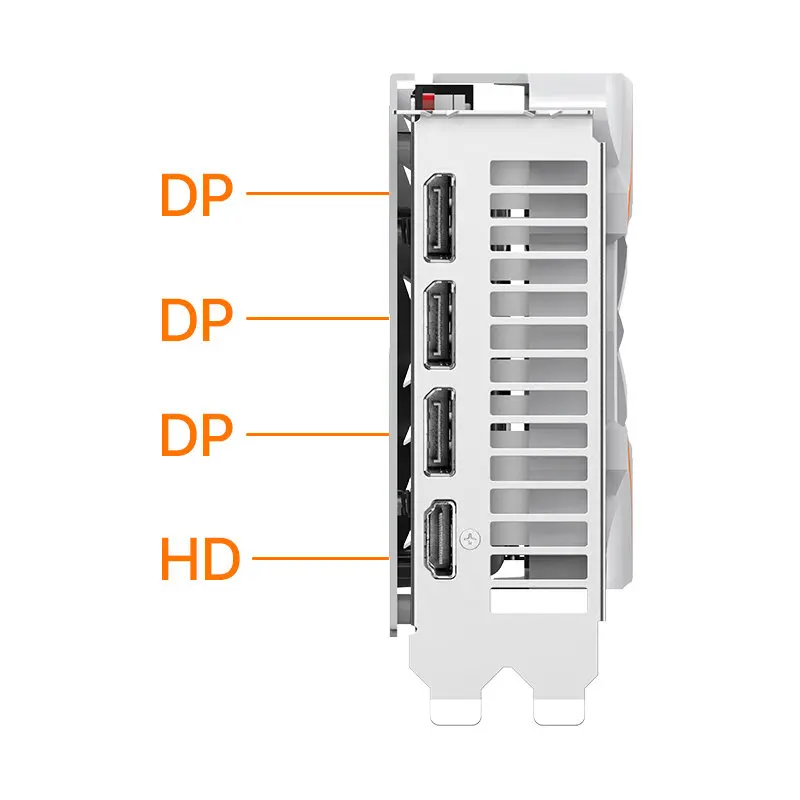 DP

DP

DP

HD