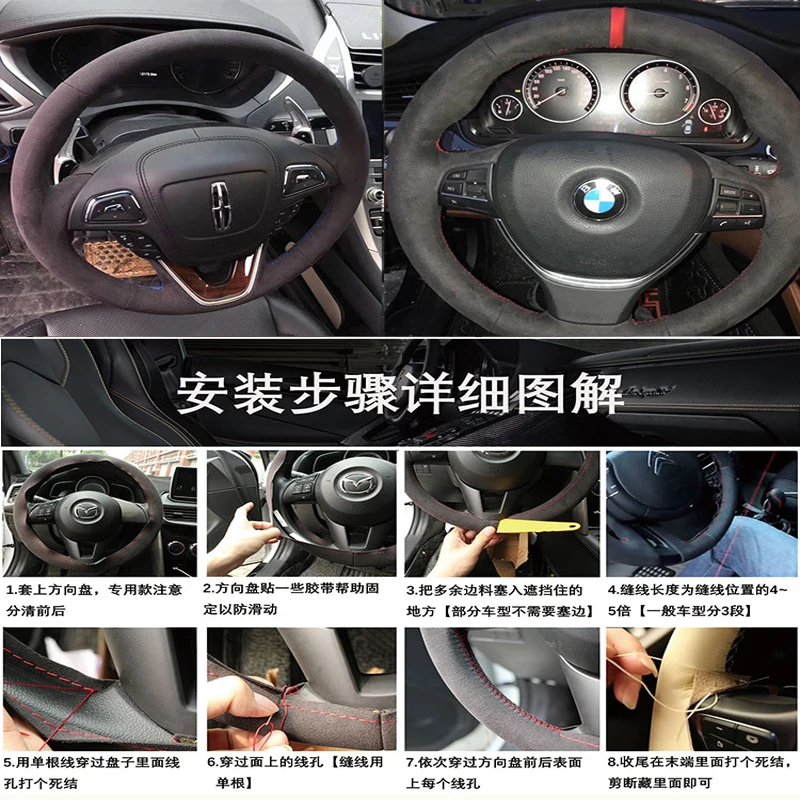 安装步骤详细图解

1.套上方向盘，专用款注意分清前后

2.方向盘贴一些胶带帮助固定以防滑动

3.把多余边料塞入遮挡住的地方【部分车型不需要塞边】

4.缝线长度为缝线位置的4~5倍【一般车型分3段】

5.用单根线穿过盘子里面线孔打个死结

6.穿过面上的线孔【缝线用单根】

7.依次穿过方向盘前后表面上每个线孔

8.收尾在末端里面打个死结，剪断藏里面即可