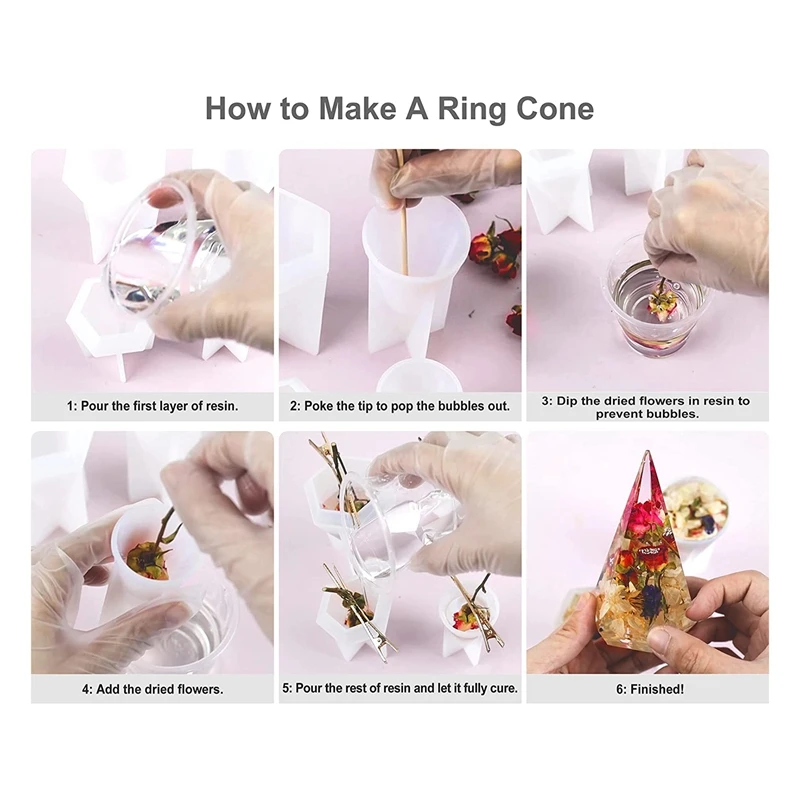 How to Make A Ring Cone

1: Pour the first layer of resin.

2: Poke the tip to pop the bubbles out.

3: Dip the dried flowers in resin to prevent bubbles.

4: Add the dried flowers.

5: Pour the rest of resin and let it fully cure.

6: Finished!