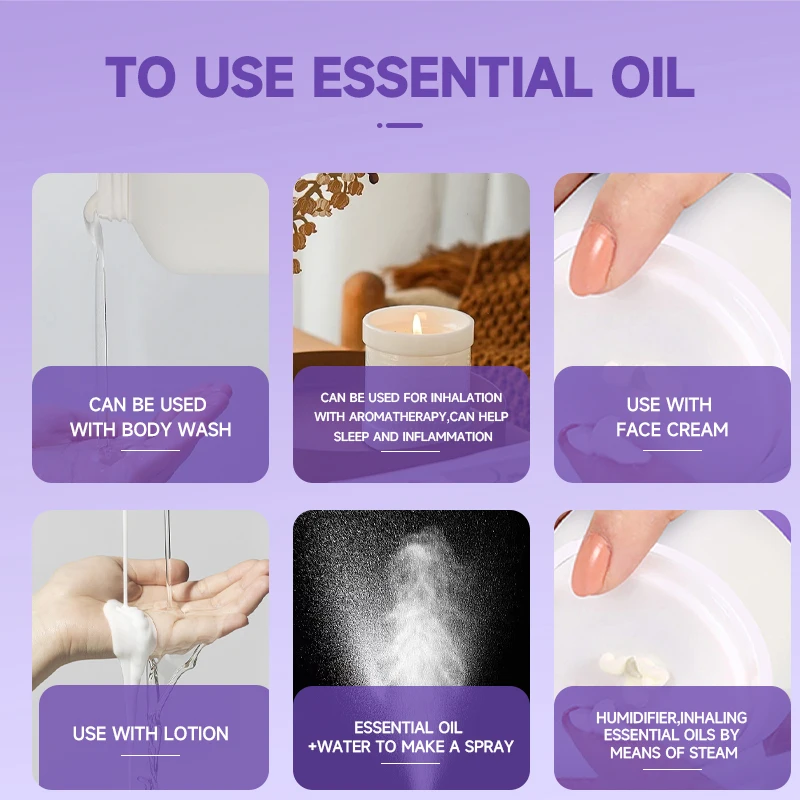 TO USE ESSENTIAL OIL

CAN BE USED WITH BODY WASH

CAN BE USED FOR INHALATION WITH AROMATHERAPY,CAN HELP SLEEP AND INFLAMMATION

USE WITH FACE CREAM

USE WITH LOTION

ESSENTIAL OIL +WATER TO MAKE A SPRAY

HUMIDIFIER,INHALING ESSENTIAL OILS BY MEANS OF STEAM