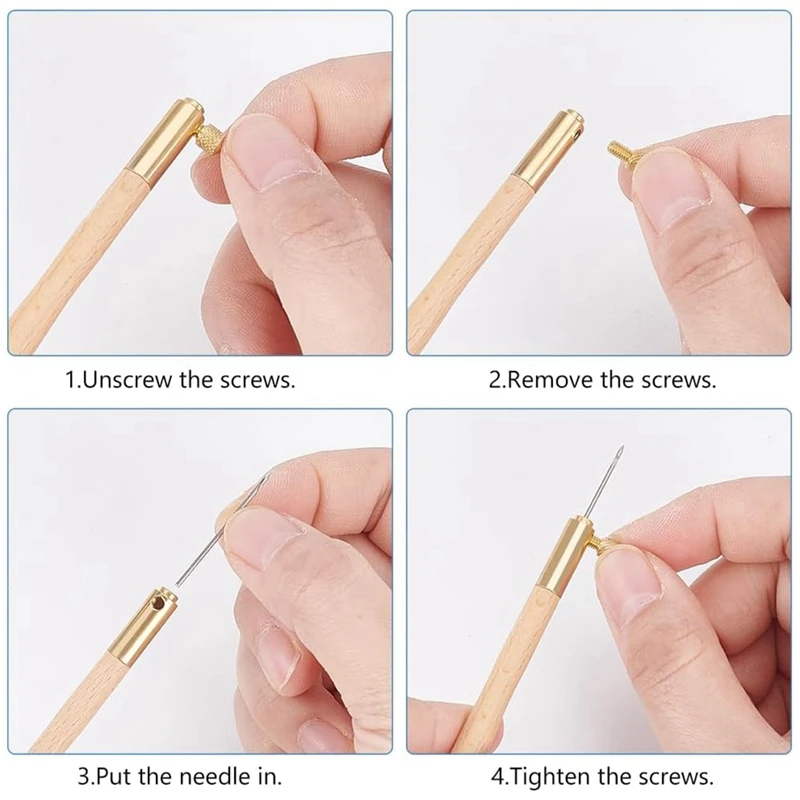 1.Unscrew the screws.

2.Remove the screws.

3.Put the needle in.

4.Tighten the screws.