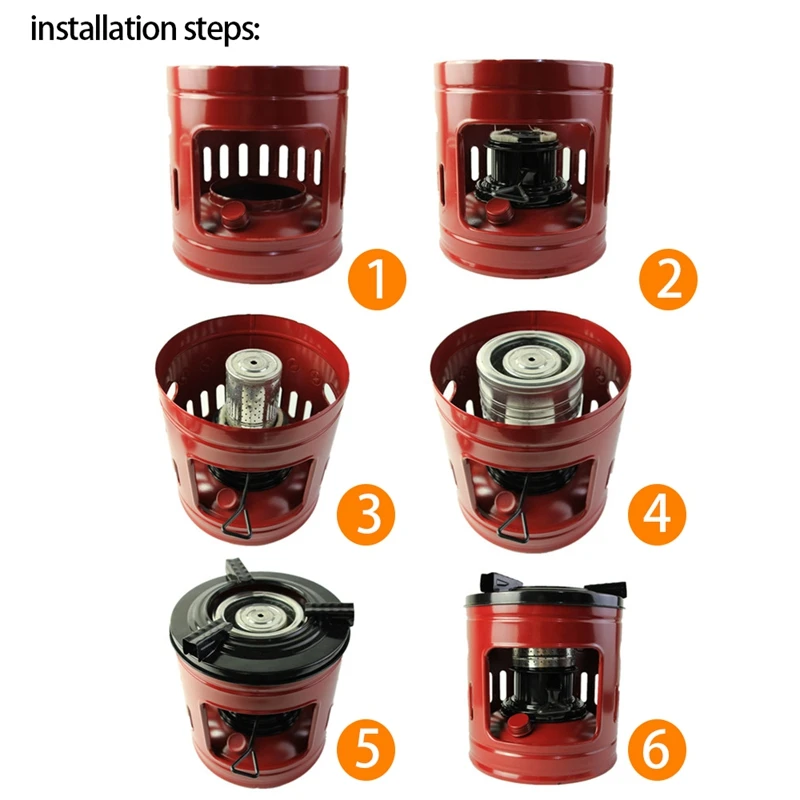 installation steps:

1

2

3

4

5

6