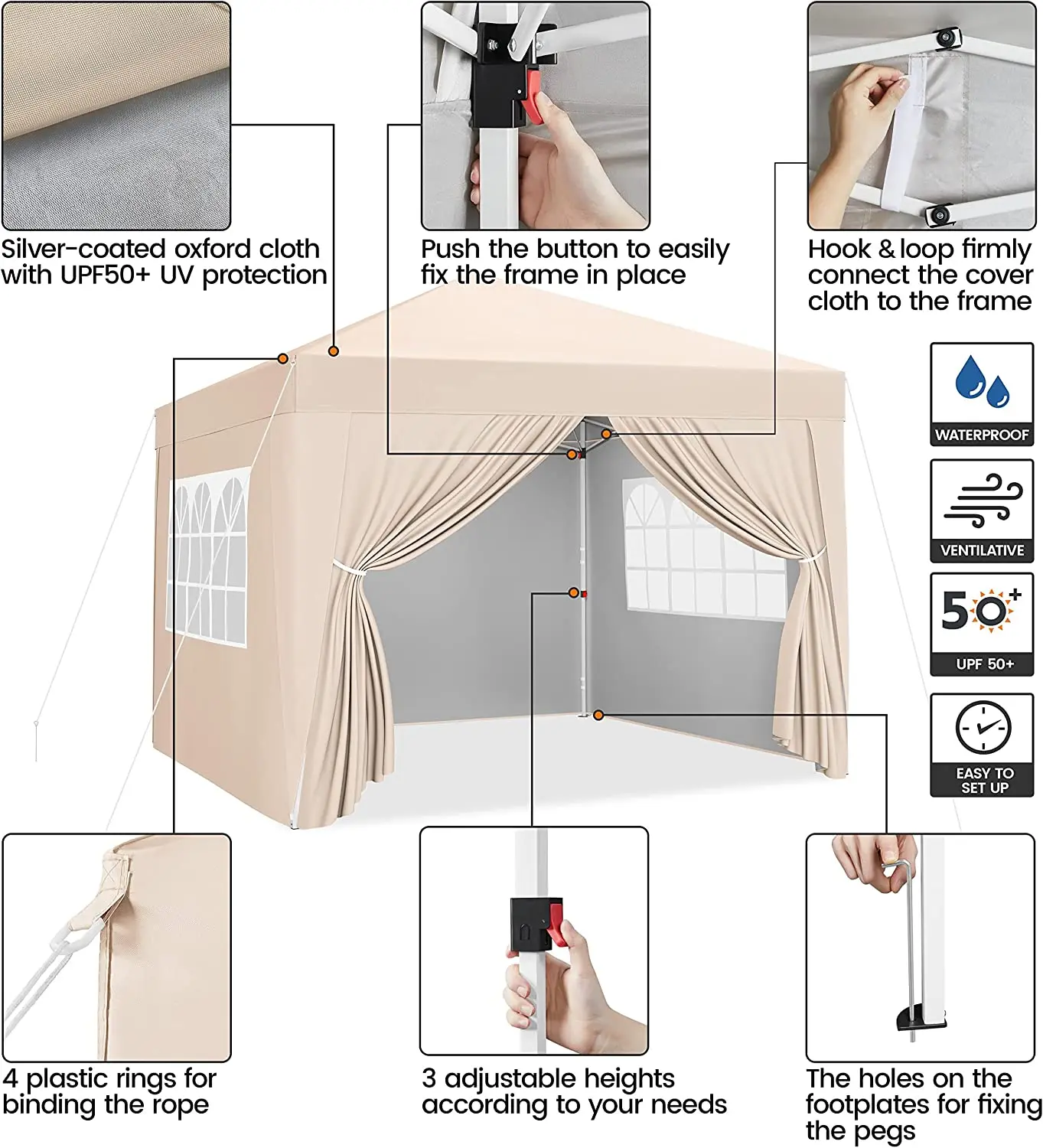 Silver-coated oxford cloth with UPF50+ UV protection

Push the button to easily fix the frame in place

Hook & loop firmly connect the cover cloth to the frame

WATERPROOF

VENTILATIVE

50+

UPF 50+

EASY TO SET UP

4 plastic rings for binding the rope

3 adjustable heights according to your needs

The holes on the footplates for fixing the pegs