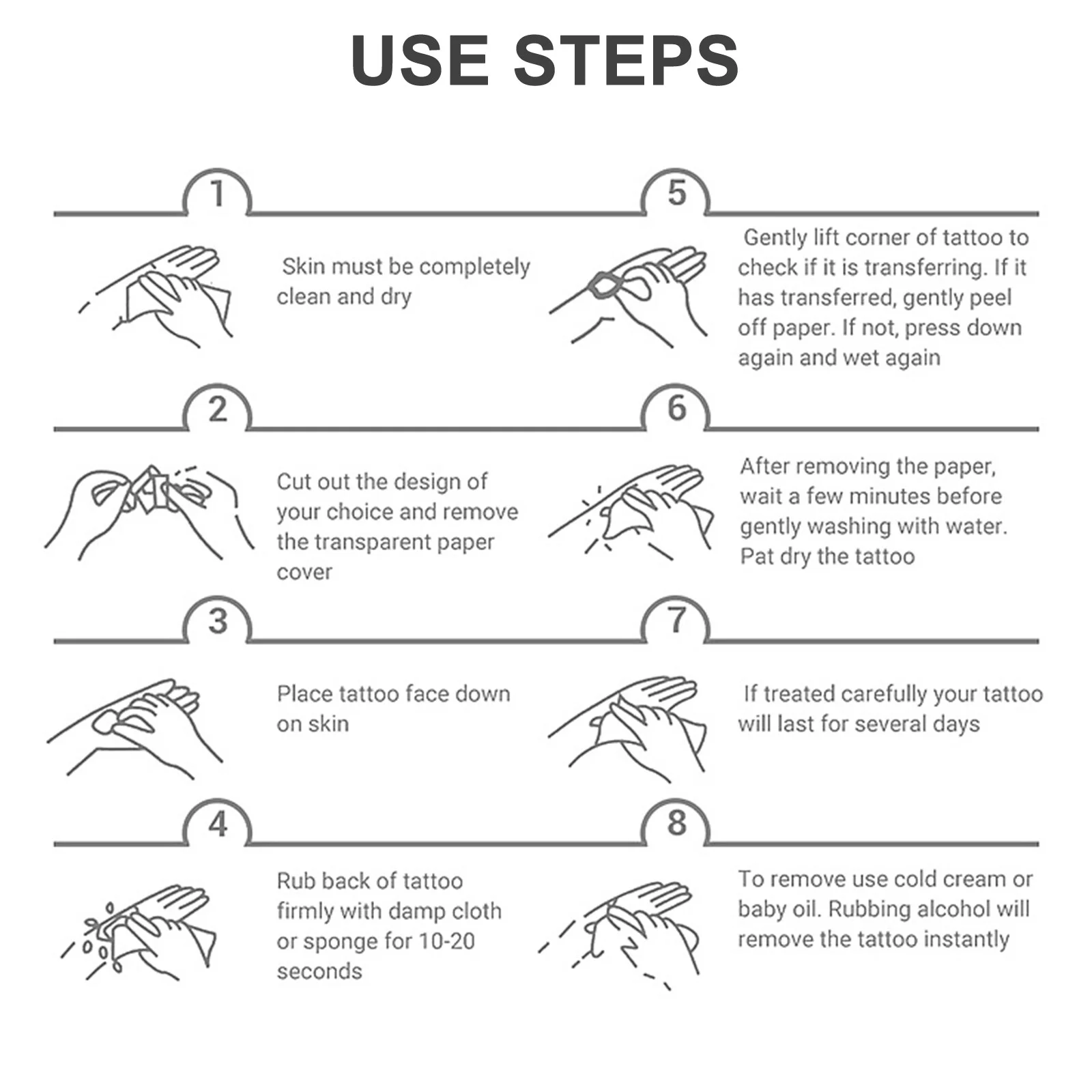 USE STEPS

1

Skin must be completely clean and dry

2

Cut out the design of your choice and remove the transparent paper cover

3

Place tattoo face down on skin

4

Rub back of tattoo firmly with damp cloth or sponge for 10-20 seconds

5

Gently lift corner of tattoo to check if it is transferring. If it has transferred, gently peel off paper. If not, press down again and wet again

6

After removing the paper, wait a few minutes before gently washing with water. Pat dry the tattoo

7

If treated carefully your tattoo will last for several days

8

To remove use cold cream or baby oil. Rubbing alcohol will remove the tattoo instantly