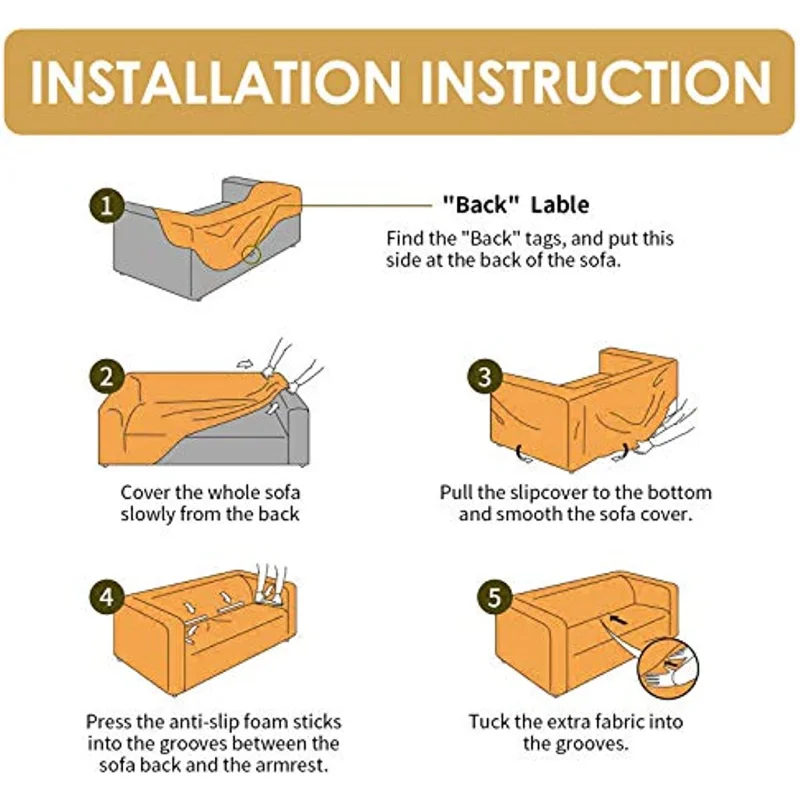 INSTALLATION INSTRUCTION

1

"Back" Lable

Find the "Back" tags, and put this side at the back of the sofa.

2

Cover the whole sofa slowly from the back

3

Pull the slipcover to the bottom and smooth the sofa cover.

4

Press the anti-slip foam sticks into the grooves between the sofa back and the armrest.

5

Tuck the extra fabric into the grooves.