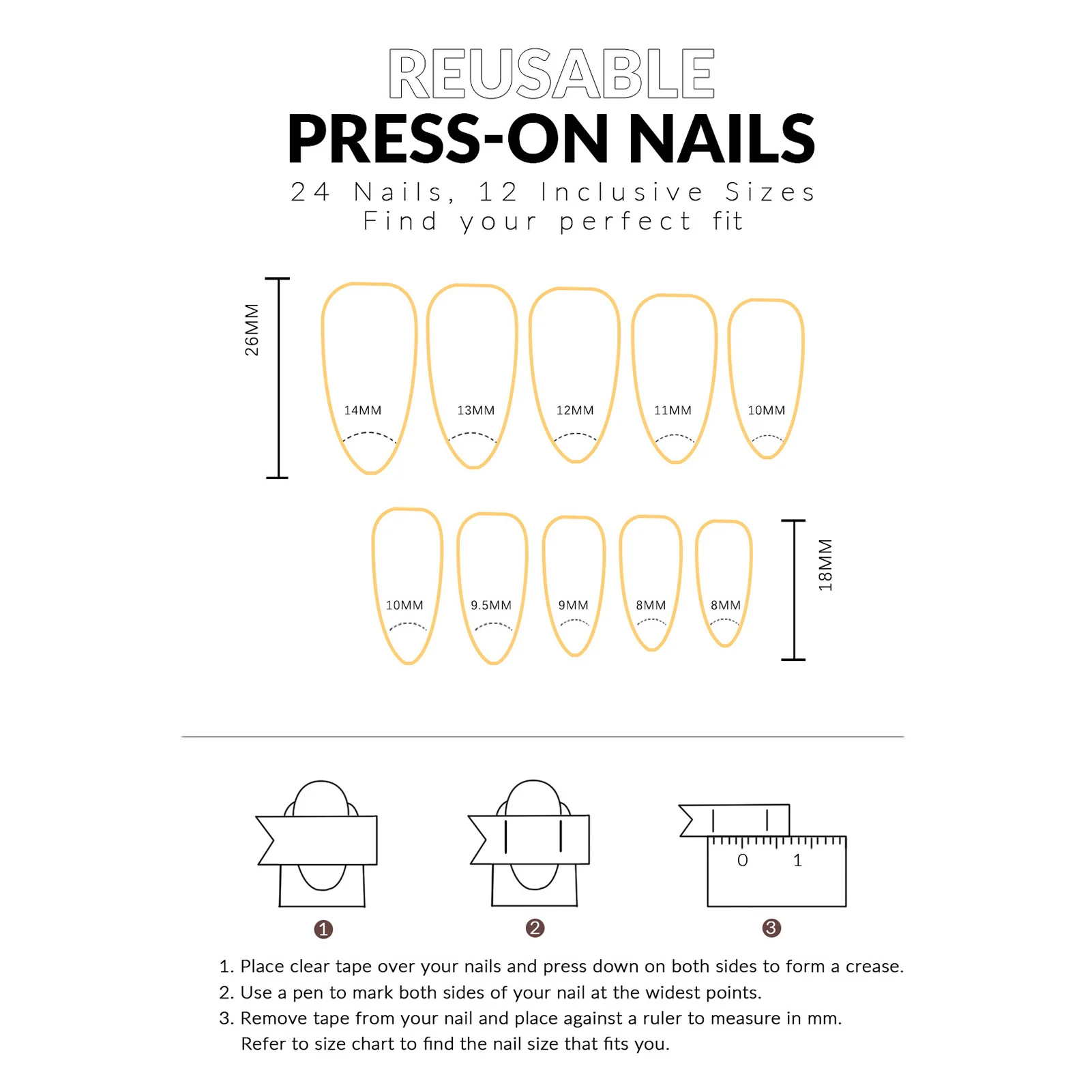 REUSABLE
PRESS-ON NAILS
24 Nails, 12 Inclusive Sizes
Find your perfect fit

26MM

14MM 13MM 12MM 11MM 10MM

10MM 9.5MM 9MM 8MM 8MM

18MM

0 1

1 2 3

1. Place clear tape over your nails and press down on both sides to form a crease.
2. Use a pen to mark both sides of your nail at the widest points.
3. Remove tape from your nail and place against a ruler to measure in mm. Refer to size chart to find the nail size that fits you.