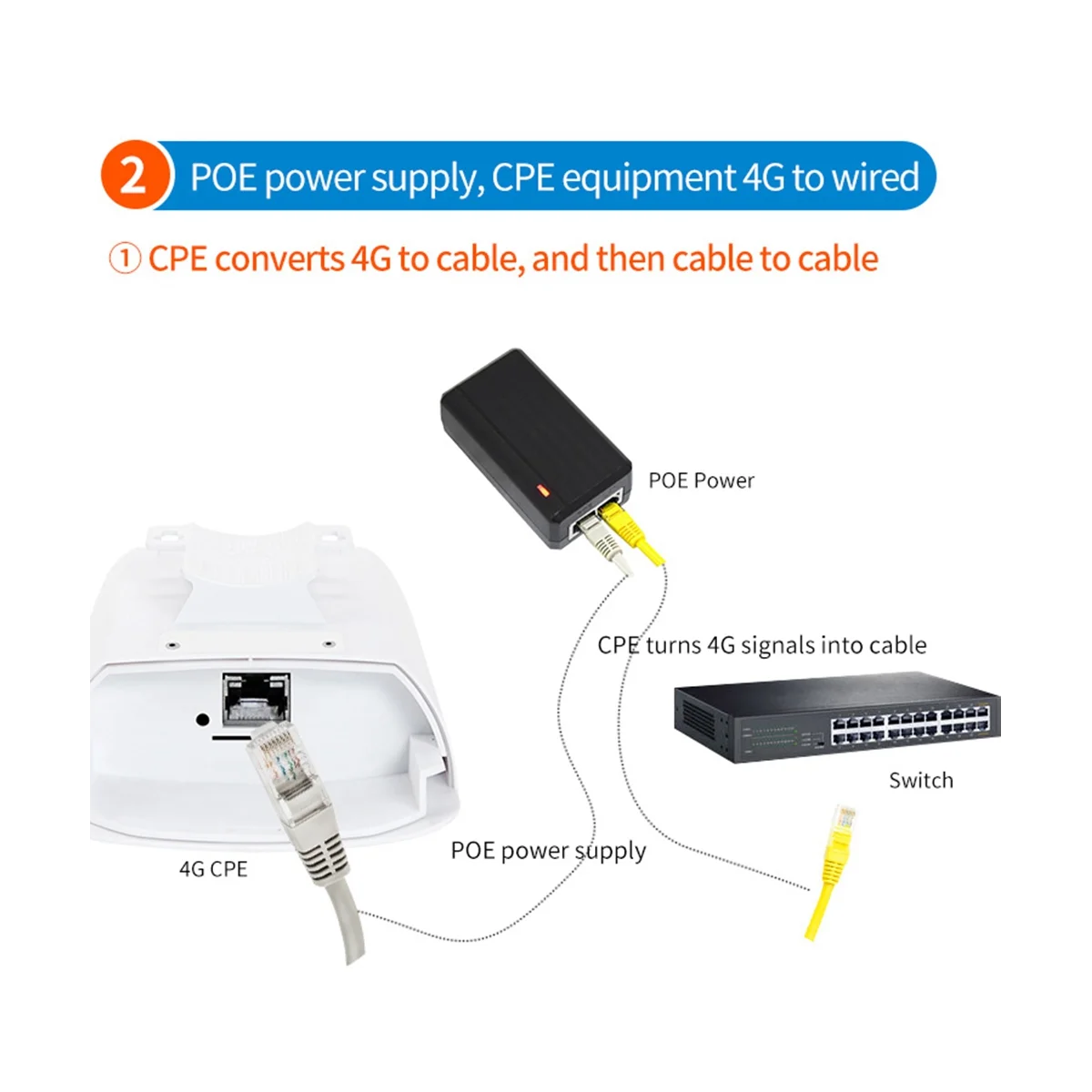 2 POE power supply, CPE equipment 4G to wired

① CPE converts 4G to cable, and then cable to cable

POE Power

CPE turns 4G signals into cable

Switch

POE power supply

4G CPE