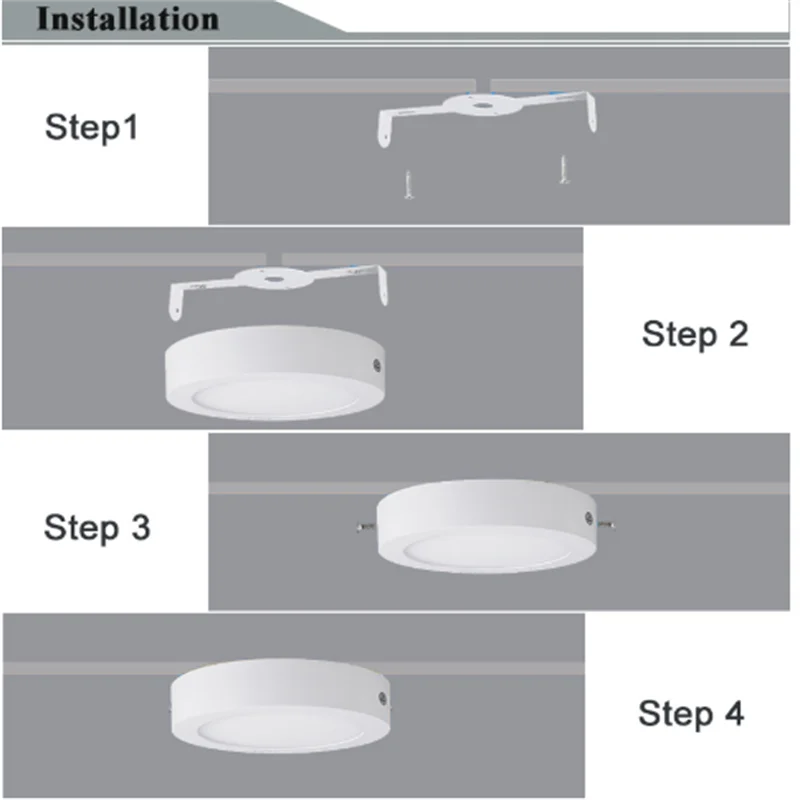 Installation

Step1

Step 2

Step 3

Step 4