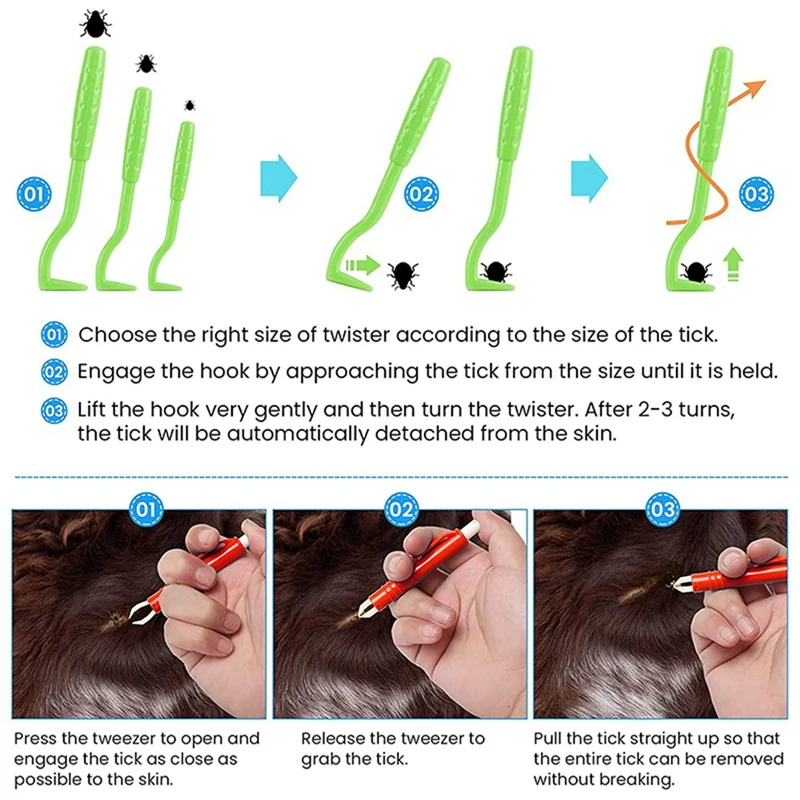 01

02

03

01 Choose the right size of twister according to the size of the tick.

02 Engage the hook by approaching the tick from the size until it is held.

03 Lift the hook very gently and then turn the twister. After 2-3 turns, the tick will be automatically detached from the skin.

01

02

03

Press the tweezer to open and engage the tick as close as possible to the skin.

Release the tweezer to grab the tick.

Pull the tick straight up so that the entire tick can be removed without breaking.