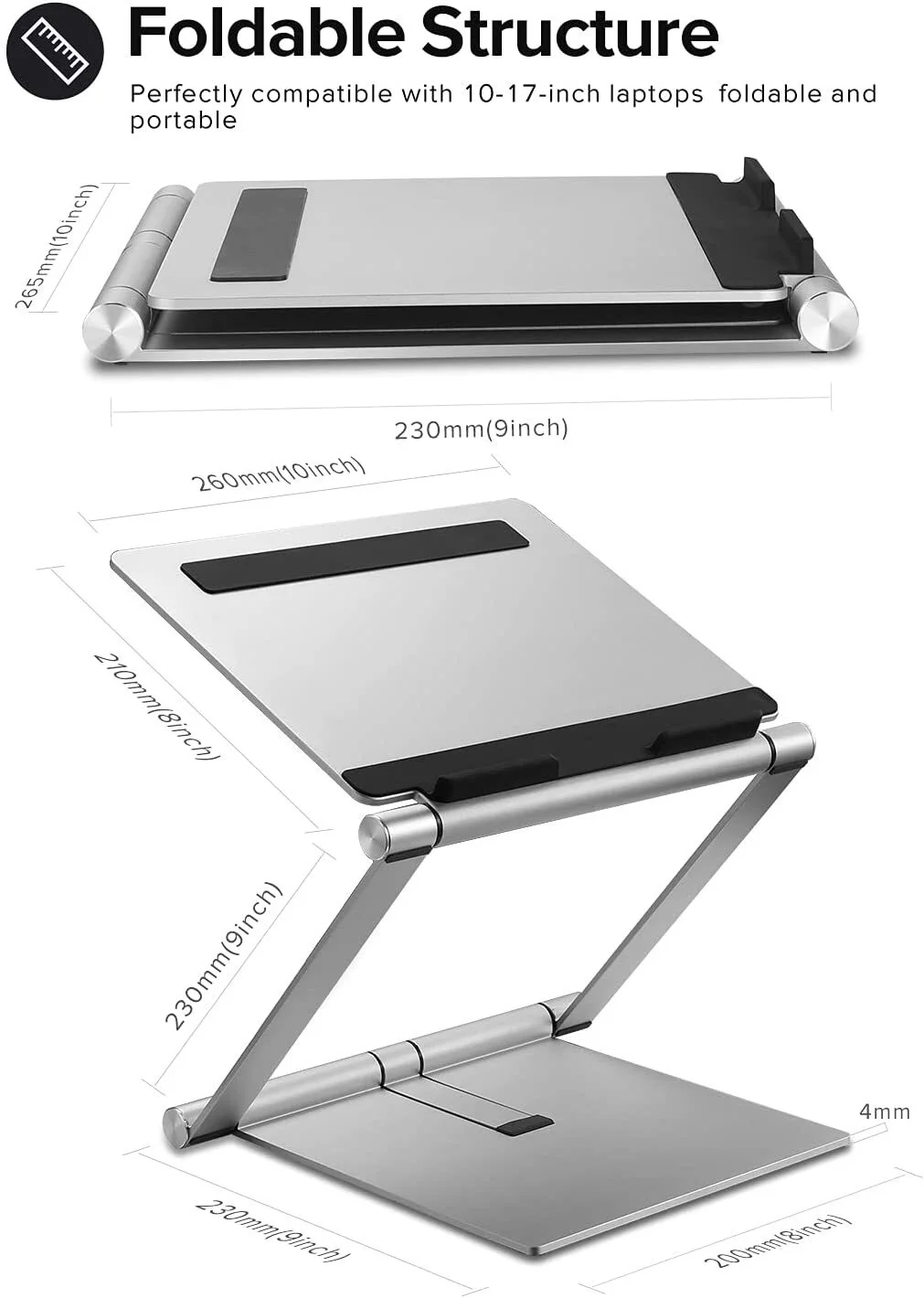 Foldable Structure

Perfectly compatible with 10-17-inch laptops  foldable and portable

265mm(10inch)

230mm(9inch)

260mm(10inch)

210mm(8inch)

230mm(9inch)

4mm

230mm(9inch)

200mm(8inch)