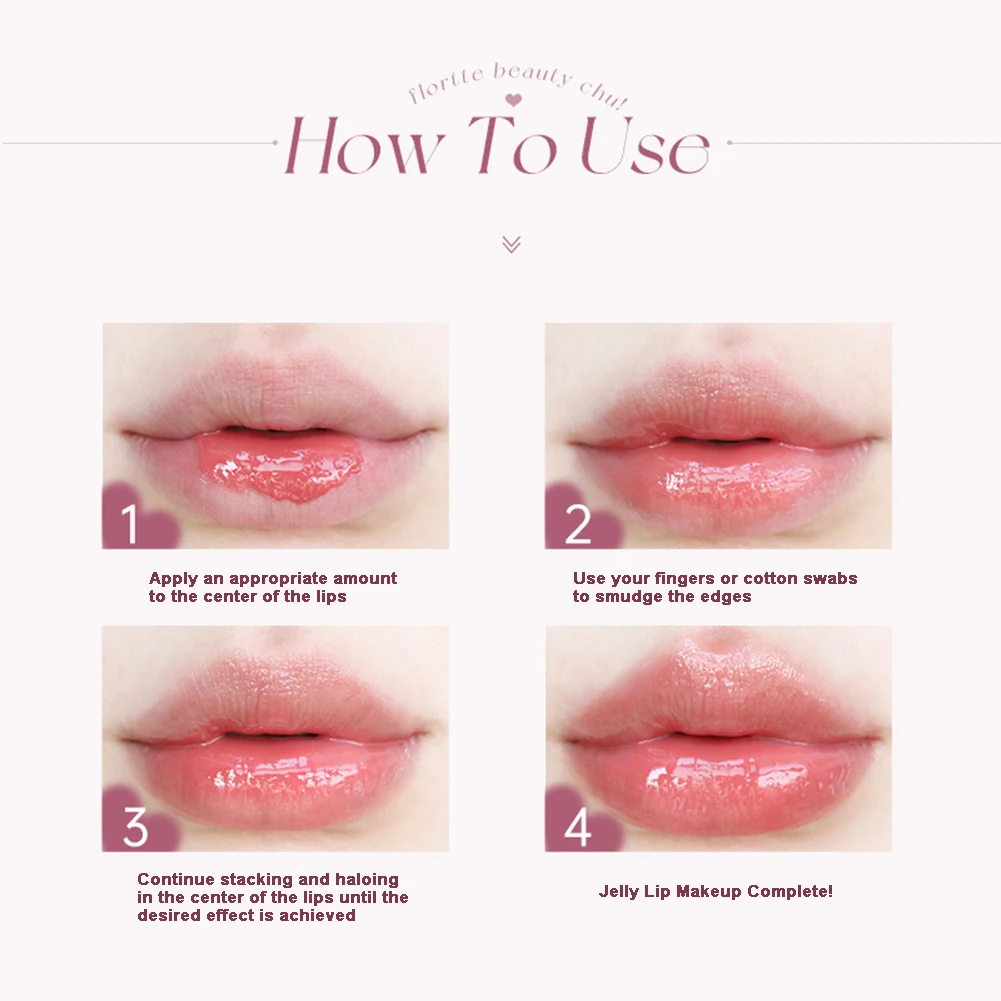 flortte beauty chu!

How To Use

1

Apply an appropriate amount to the center of the lips

2

Use your fingers or cotton swabs to smudge the edges

3

Continue stacking and haloing in the center of the lips until the desired effect is achieved

4

Jelly Lip Makeup Complete!