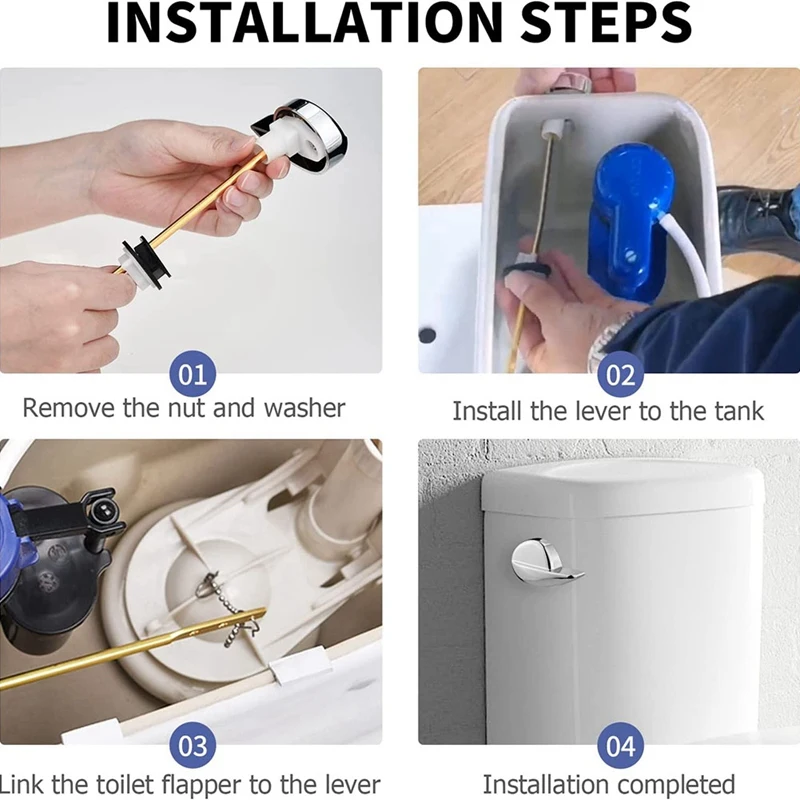 INSTALLATION STEPS

01
Remove the nut and washer

02
Install the lever to the tank

03
Link the toilet flapper to the lever

04
Installation completed