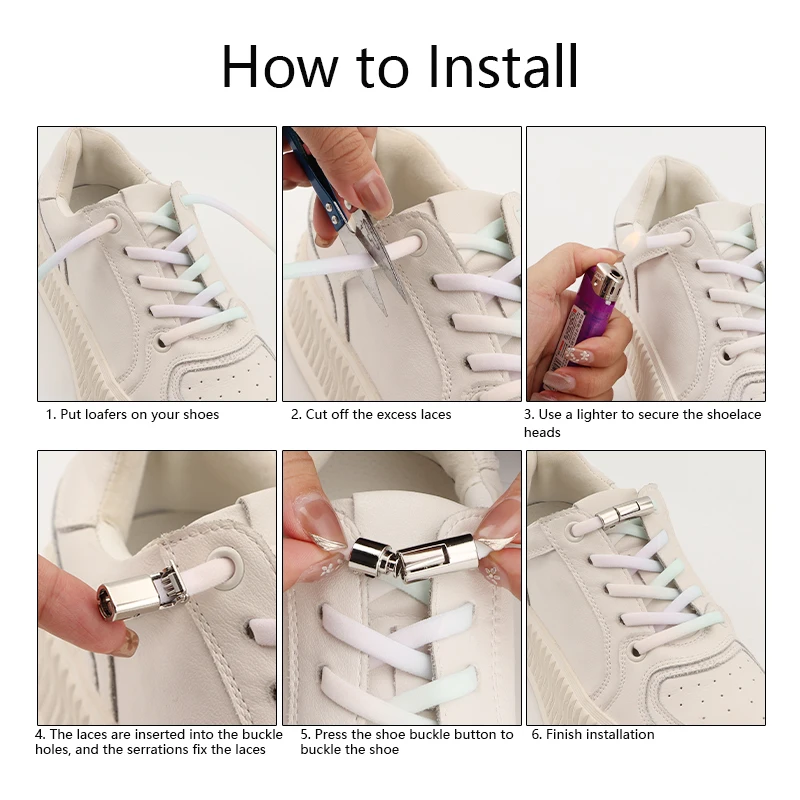 How to Install

1. Put loafers on your shoes

2. Cut off the excess laces

3. Use a lighter to secure the shoelace heads

4. The laces are inserted into the buckle holes, and the serrations fix the laces

5. Press the shoe buckle button to buckle the shoe

6. Finish installation