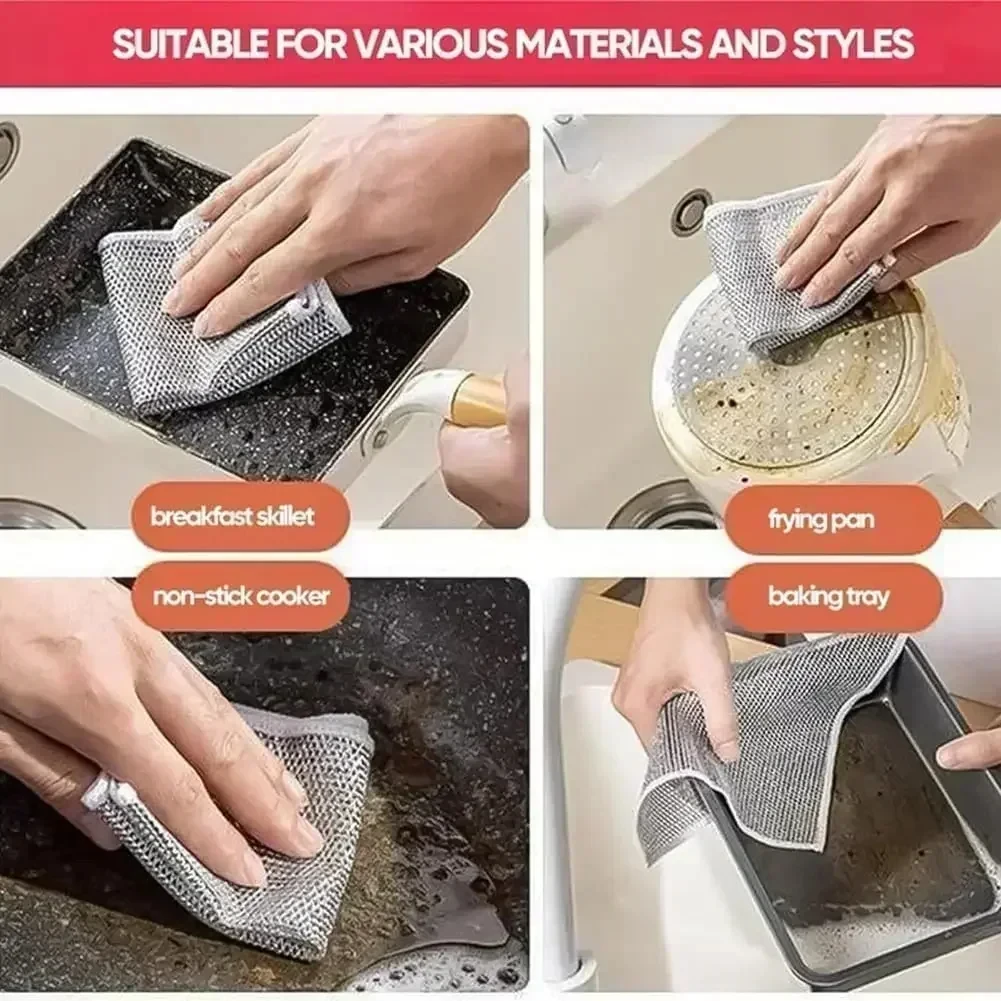 SUITABLE FOR VARIOUS MATERIALS AND STYLES

breakfast skillet

frying pan

non-stick cooker

baking tray