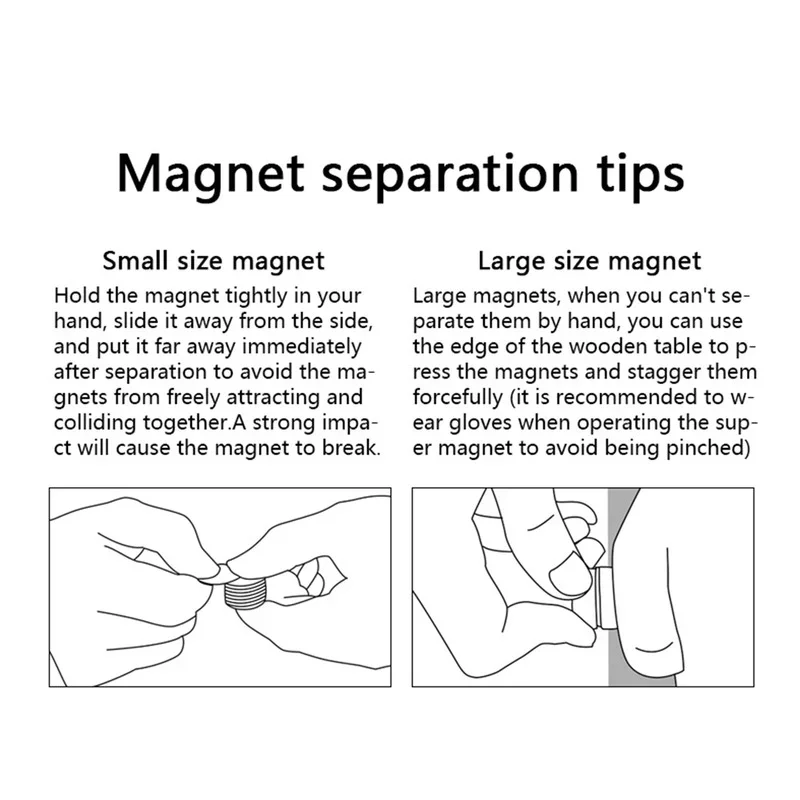 Magnet separation tips

Small size magnet

Hold the magnet tightly in your hand, slide it away from the side, and put it far away immediately after separation to avoid the magnets from freely attracting and colliding together.A strong impact will cause the magnet to break.

Large size magnet

Large magnets, when you can't separate them by hand, you can use the edge of the wooden table to press the magnets and stagger them forcefully (it is recommended to wear gloves when operating the super magnet to avoid being pinched)