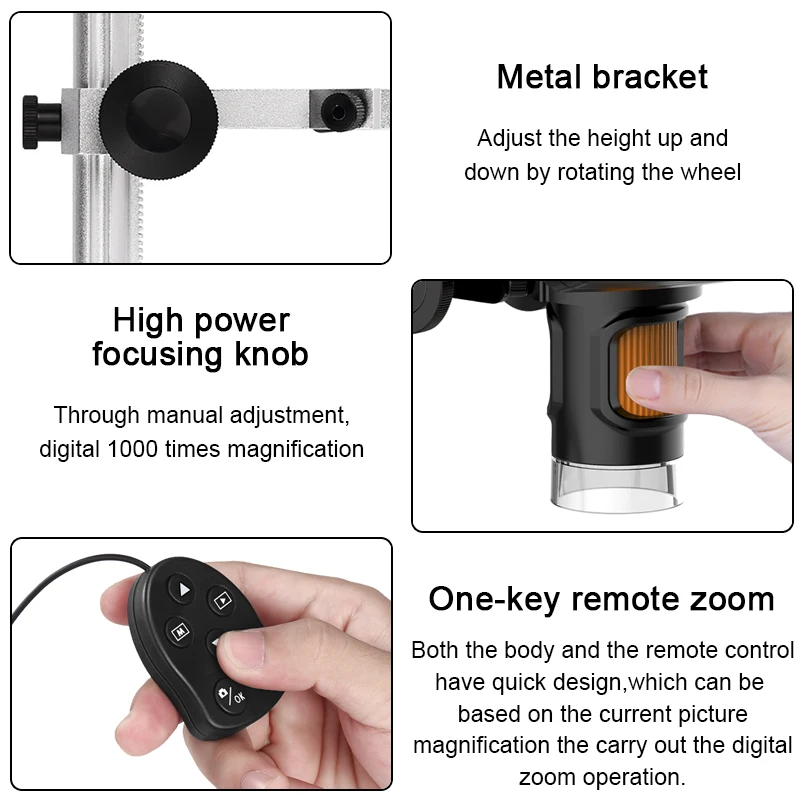 Metal bracket

Adjust the height up and down by rotating the wheel

High power focusing knob

Through manual adjustment, digital 1000 times magnification

M

OK

One-key remote zoom

Both the body and the remote control have quick design,which can be based on the current picture magnification the carry out the digital zoom operation.