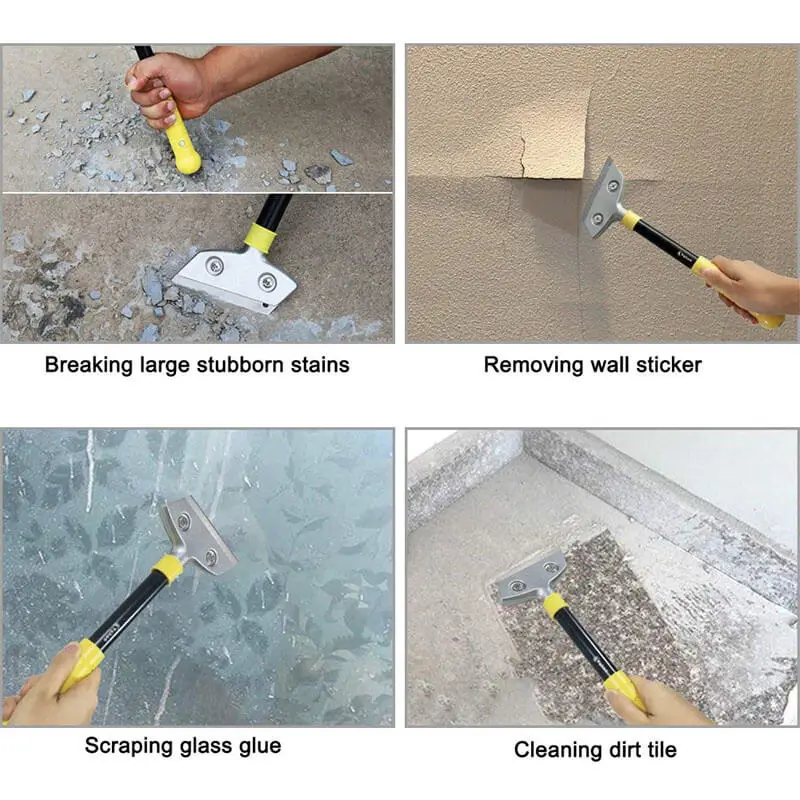 Breaking large stubborn stains

Removing wall sticker

Scraping glass glue

Cleaning dirt tile