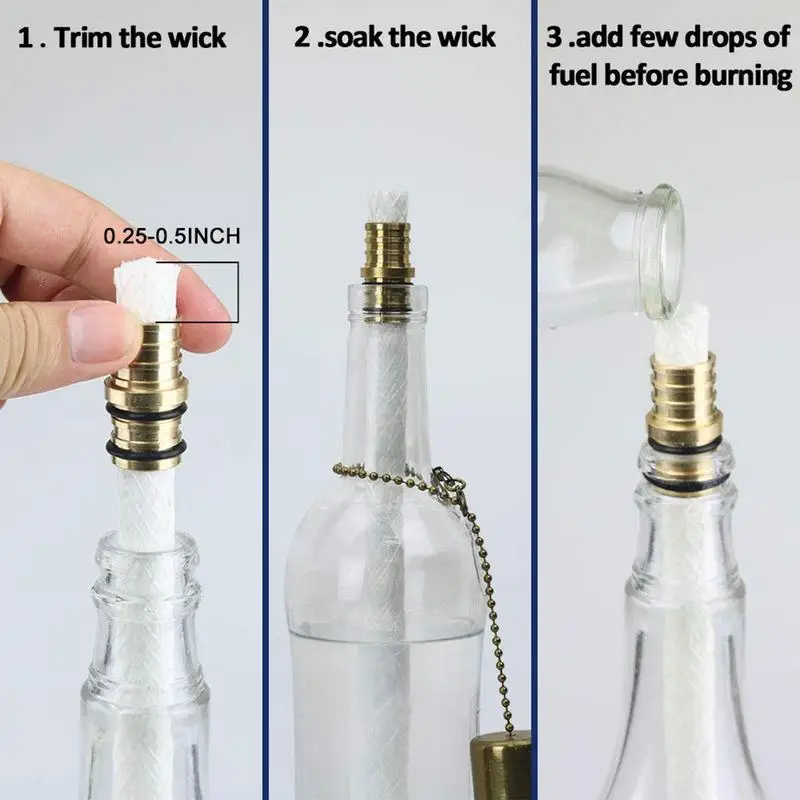 1 . Trim the wick

0.25-0.5INCH

2 .soak the wick

3 .add few drops of fuel before burning