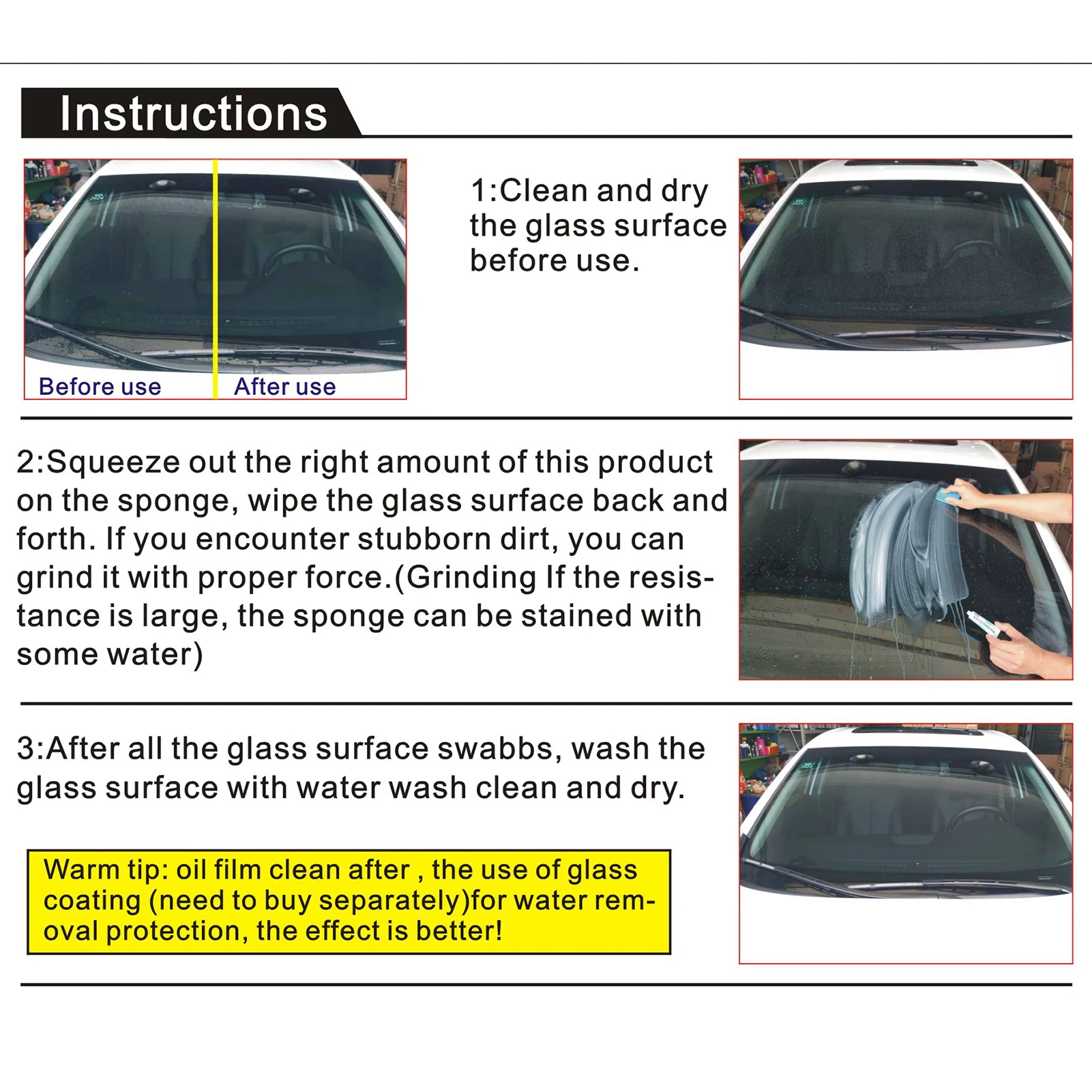 Instructions

Before use
After use

1:Clean and dry the glass surface before use.

2:Squeeze out the right amount of this product on the sponge, wipe the glass surface back and forth. If you encounter stubborn dirt, you can grind it with proper force.(Grinding If the resistance is large, the sponge can be stained with some water)

3:After all the glass surface swabbs, wash the glass surface with water wash clean and dry.

Warm tip: oil film clean after , the use of glass coating (need to buy separately)for water removal protection, the effect is better!