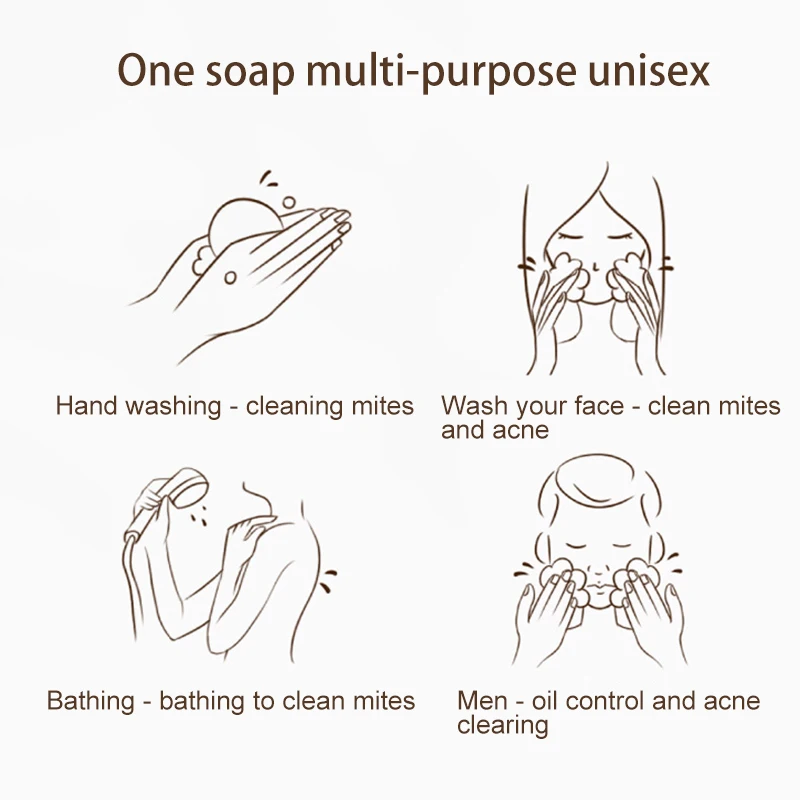 One soap multi-purpose unisex

Hand washing - cleaning mites

Wash your face - clean mites and acne

Bathing - bathing to clean mites

Men - oil control and acne clearing