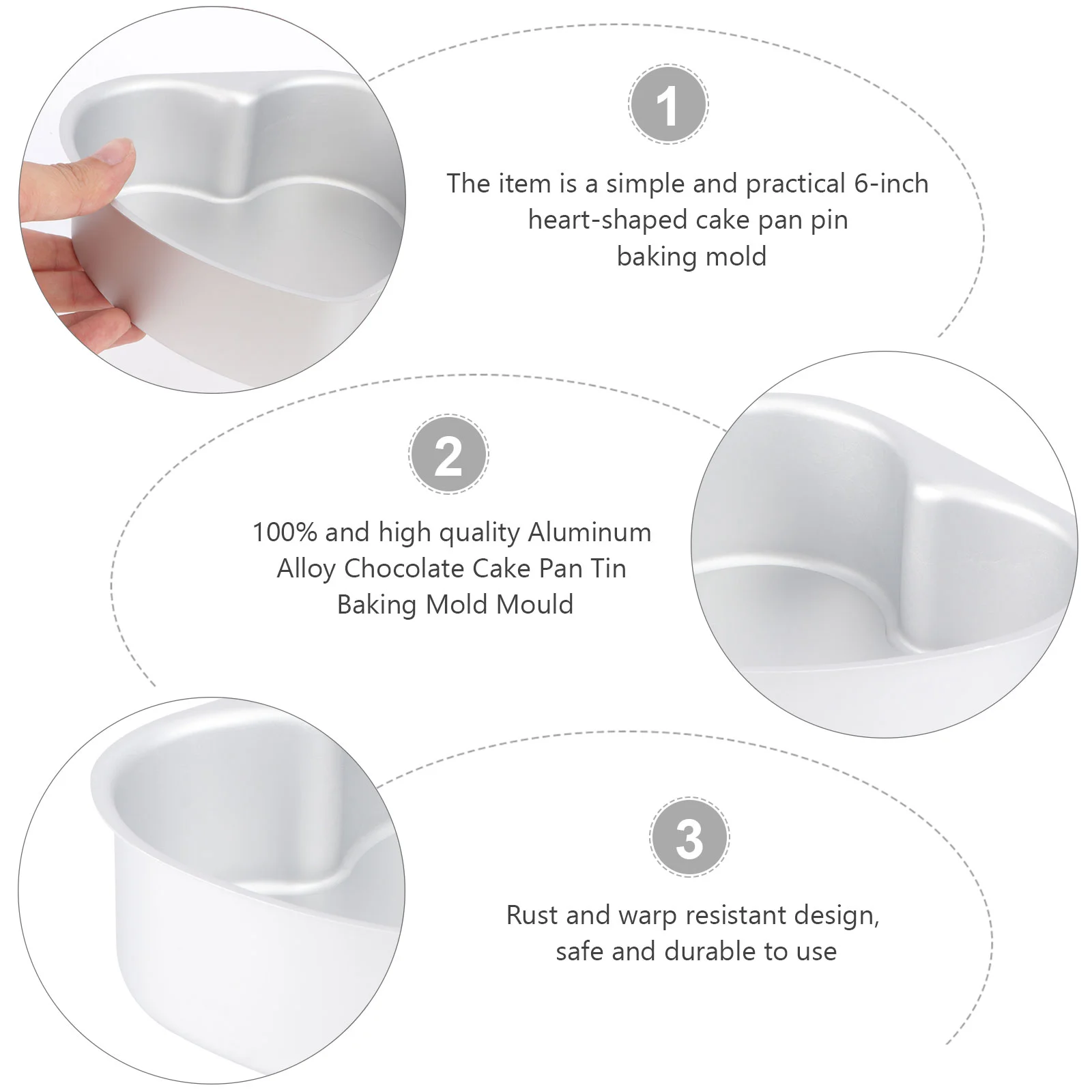 1

The item is a simple and practical 6-inch heart-shaped cake pan pin baking mold

2

100% and high quality Aluminum Alloy Chocolate Cake Pan Tin Baking Mold Mould

3

Rust and warp resistant design, safe and durable to use