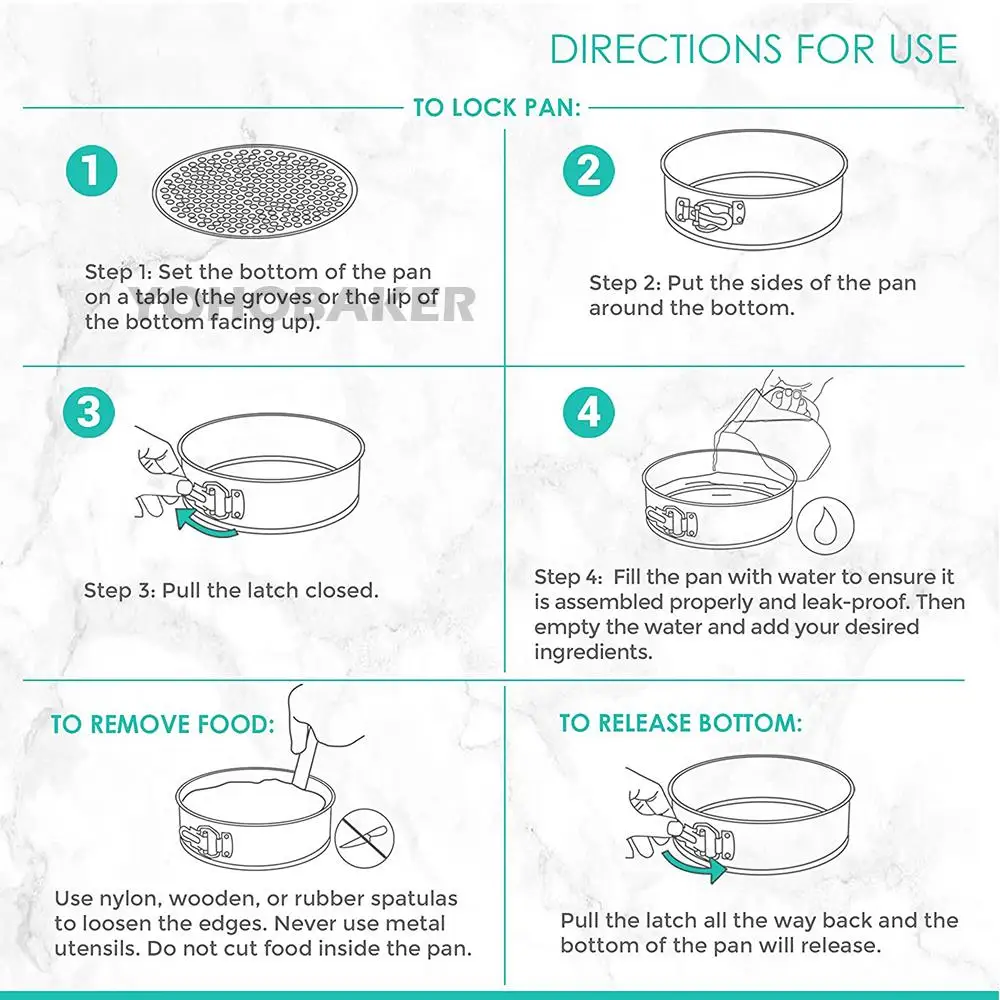 DIRECTIONS FOR USE

TO LOCK PAN:

1

Step 1: Set the bottom of the pan on a table (the groves or the lip of the bottom facing up).

YOHOBAKER

2

Step 2: Put the sides of the pan around the bottom.

3

Step 3: Pull the latch closed.

4

Step 4: Fill the pan with water to ensure it is assembled properly and leak-proof. Then empty the water and add your desired ingredients.

TO REMOVE FOOD:

Use nylon, wooden, or rubber spatulas to loosen the edges. Never use metal utensils. Do not cut food inside the pan.

TO RELEASE BOTTOM:

Pull the latch all the way back and the bottom of the pan will release.