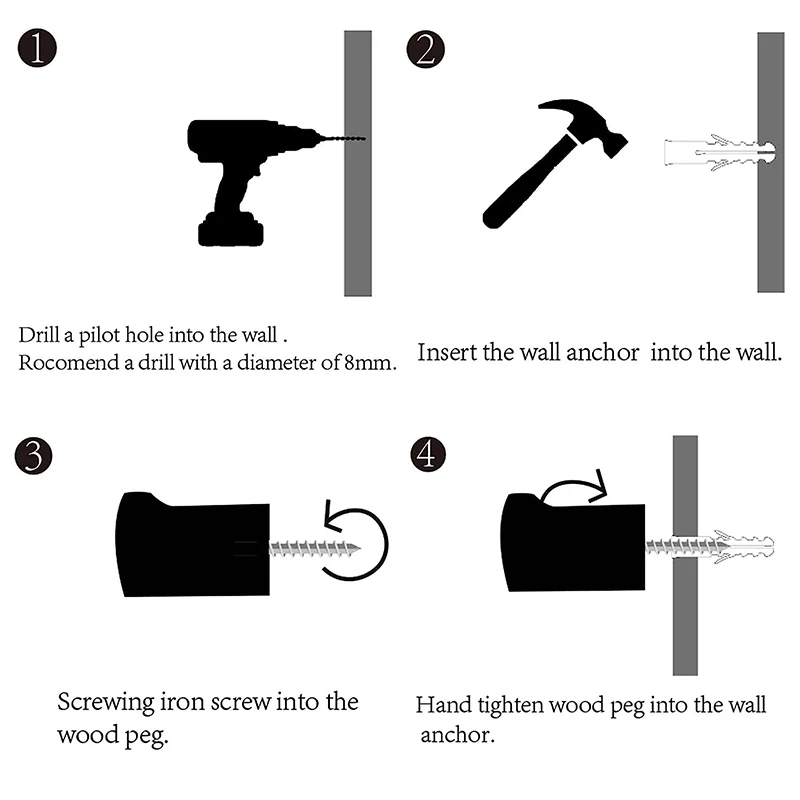 1

Drill a pilot hole into the wall .
Rocomend a drill with a diameter of 8mm.

2

Insert the wall anchor into the wall.

3

Screwing iron screw into the wood peg.

4

Hand tighten wood peg into the wall anchor.