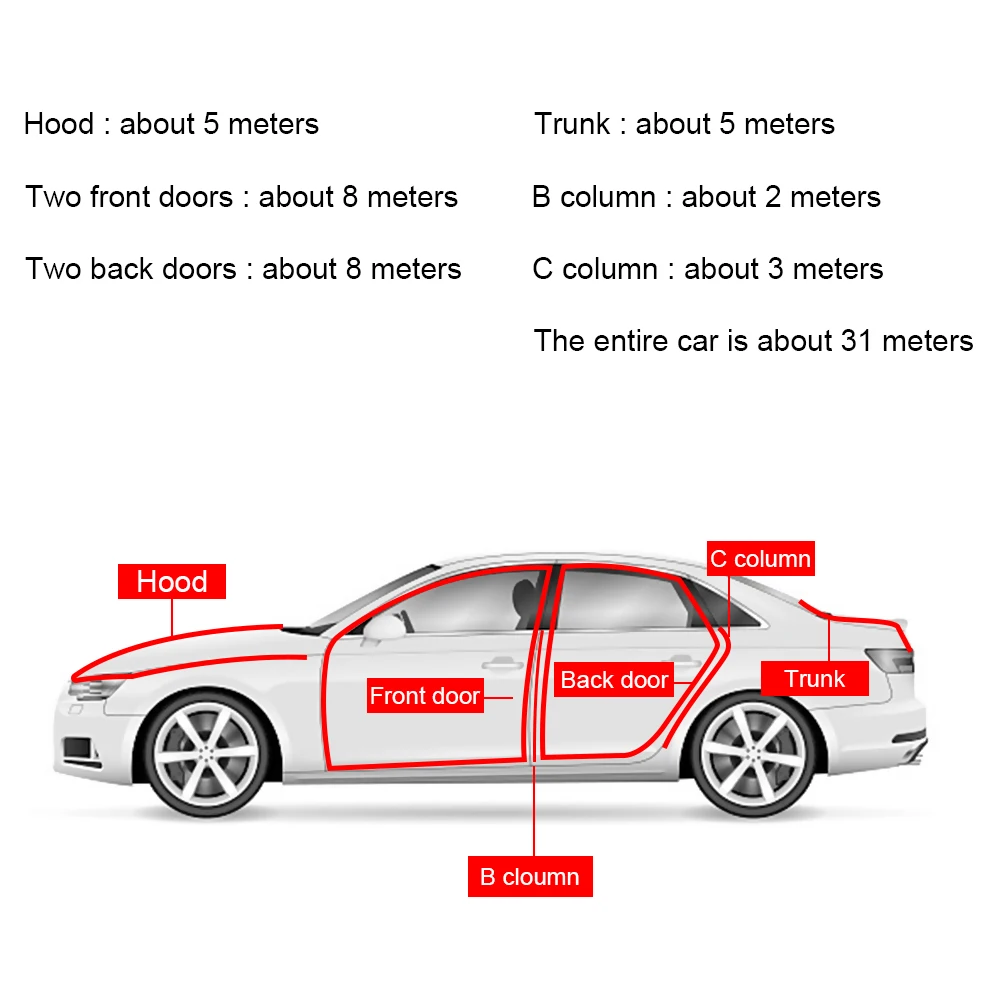 Hood : about 5 meters

Two front doors : about 8 meters

Two back doors : about 8 meters

Trunk : about 5 meters

B column : about 2 meters

C column : about 3 meters

The entire car is about 31 meters

Hood

C column

Front door

Back door

Trunk

B cloumn