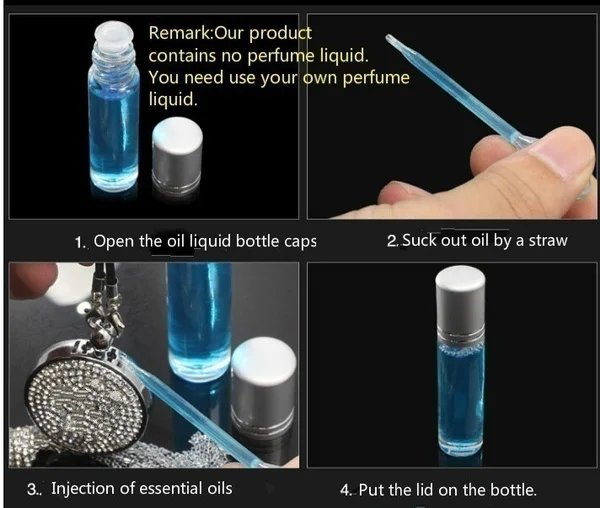 Remark:Our product contains no perfume liquid. You need use your own perfume liquid.

1. Open the oil liquid bottle caps

2. Suck out oil by a straw

3. Injection of essential oils

4. Put the lid on the bottle.