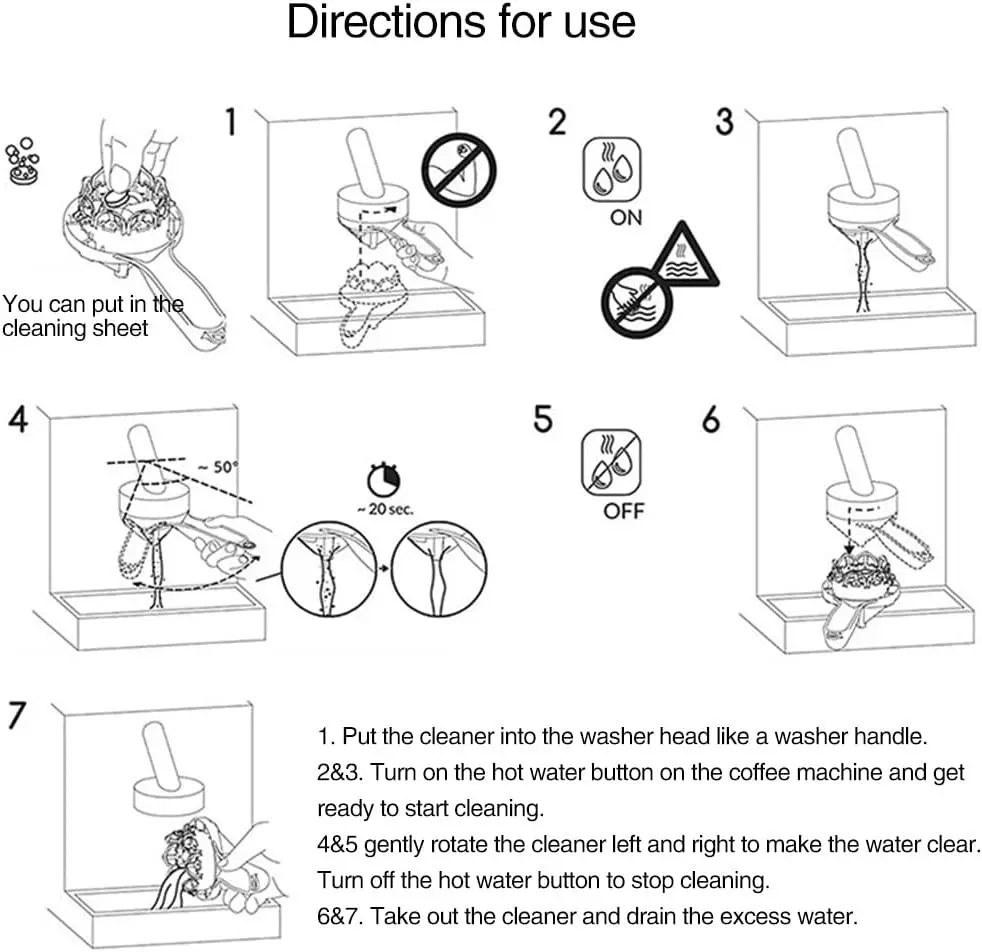 Directions for use

You can put in the cleaning sheet

1

2

ON

3

4

~ 50°

~ 20 sec.

5

OFF

6

7

1. Put the cleaner into the washer head like a washer handle.
2&3. Turn on the hot water button on the coffee machine and get ready to start cleaning.
4&5 gently rotate the cleaner left and right to make the water clear. Turn off the hot water button to stop cleaning.
6&7. Take out the cleaner and drain the excess water.