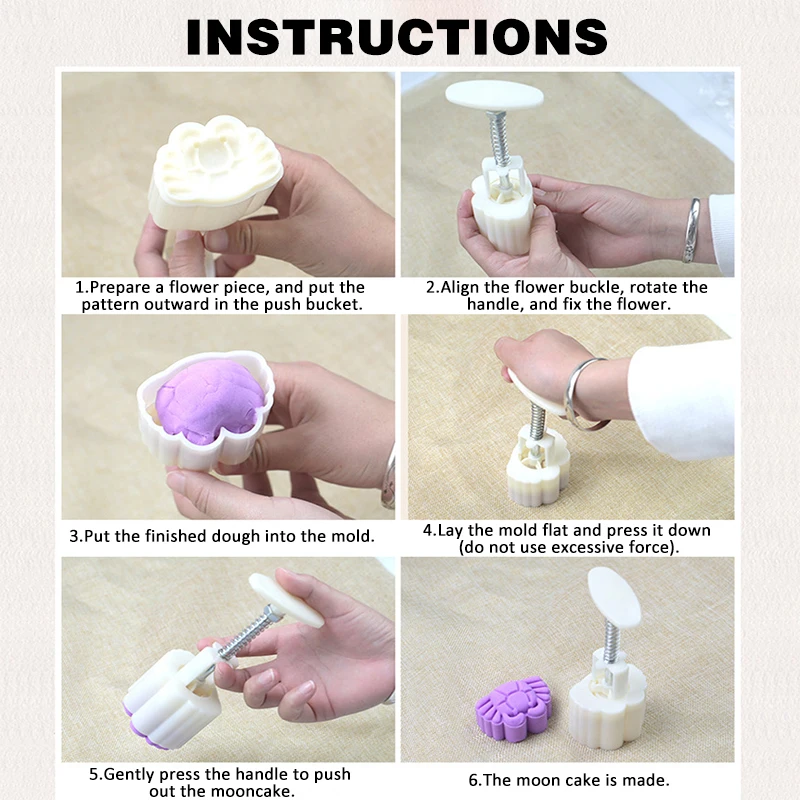 INSTRUCTIONS

1.Prepare a flower piece, and put the pattern outward in the push bucket.

2.Align the flower buckle, rotate the handle, and fix the flower.

3.Put the finished dough into the mold.

4.Lay the mold flat and press it down (do not use excessive force).

5.Gently press the handle to push out the mooncake.

6.The moon cake is made.