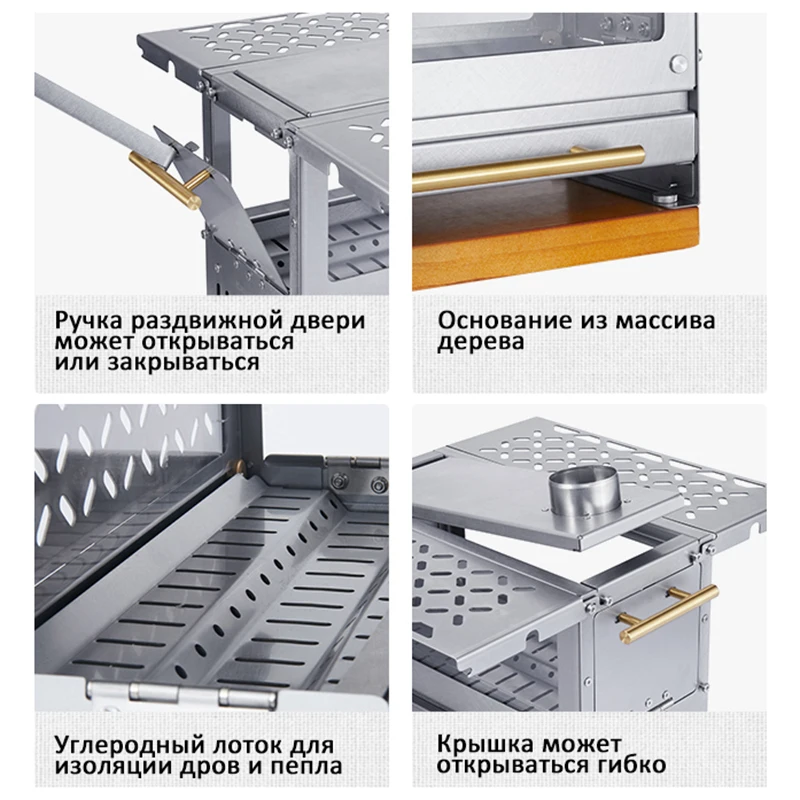 Ручка раздвижной двери может открываться или закрываться

Основание из массива дерева

Углеродный лоток для изоляции дров и пепла

Крышка может открываться гибко