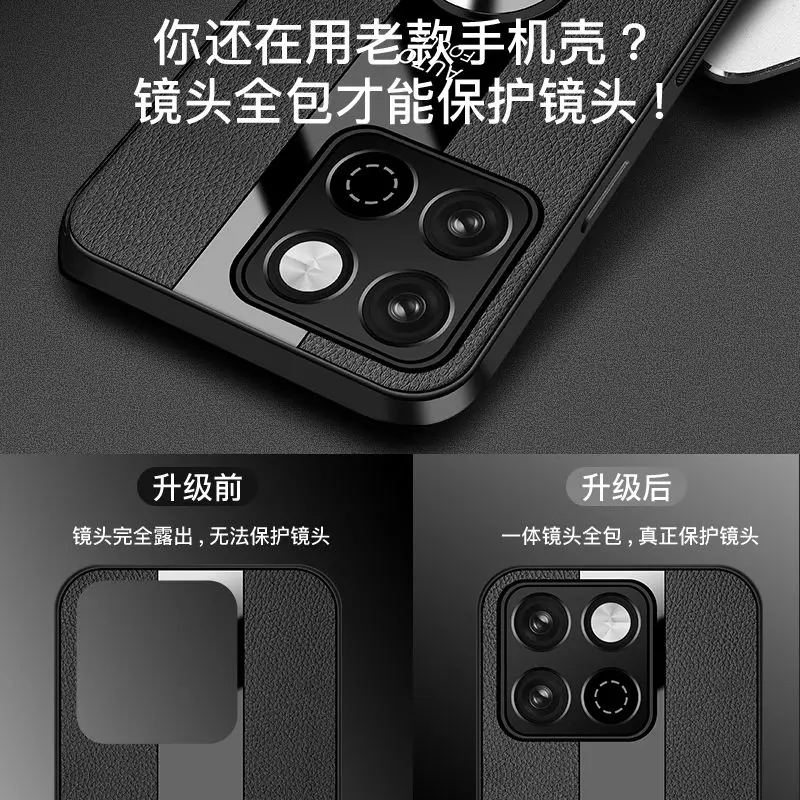 你还在用老款手机壳？
镜头全包才能保护镜头！

升级前

镜头完全露出，无法保护镜头

升级后

一体镜头全包，真正保护镜头