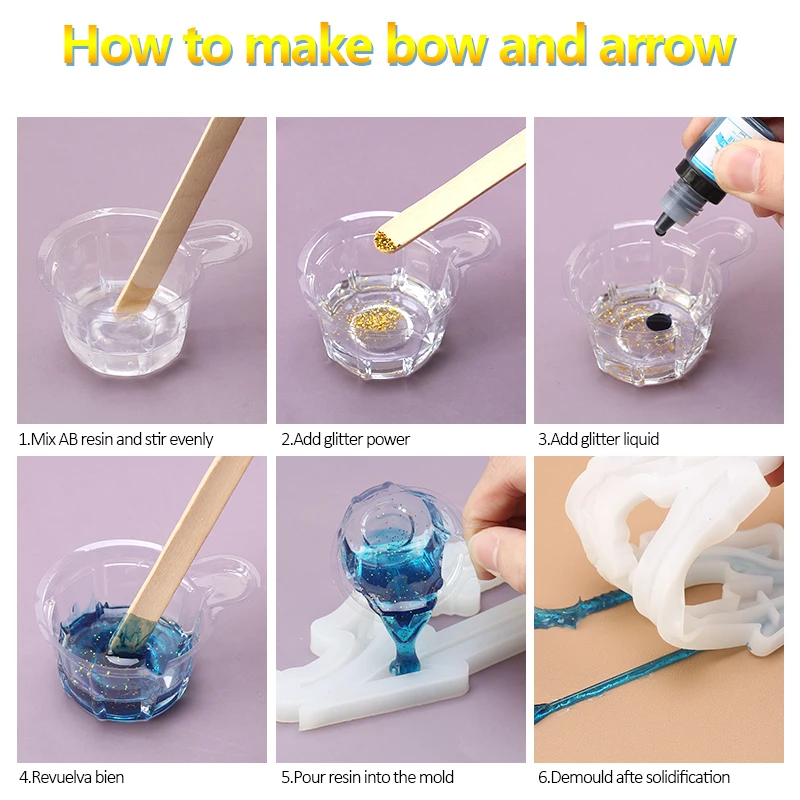 How to make bow and arrow

1.Mix AB resin and stir evenly

2.Add glitter power

3.Add glitter liquid

4.Revuelva bien

5.Pour resin into the mold

6.Demould afte solidification