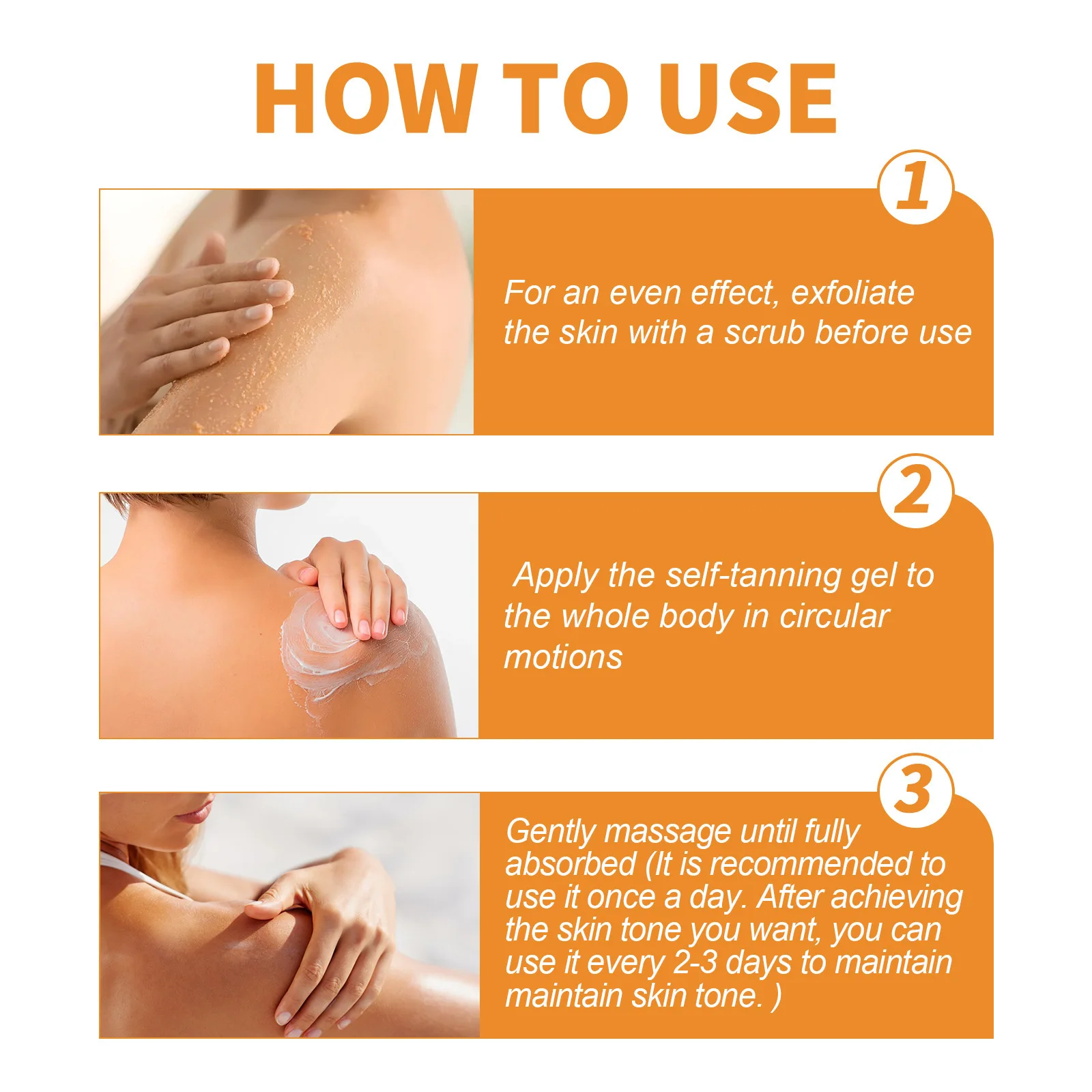 HOW TO USE

1

For an even effect, exfoliate the skin with a scrub before use

2

Apply the self-tanning gel to the whole body in circular motions

3

Gently massage until fully absorbed (It is recommended to use it once a day. After achieving the skin tone you want, you can use it every 2-3 days to maintain maintain skin tone. )