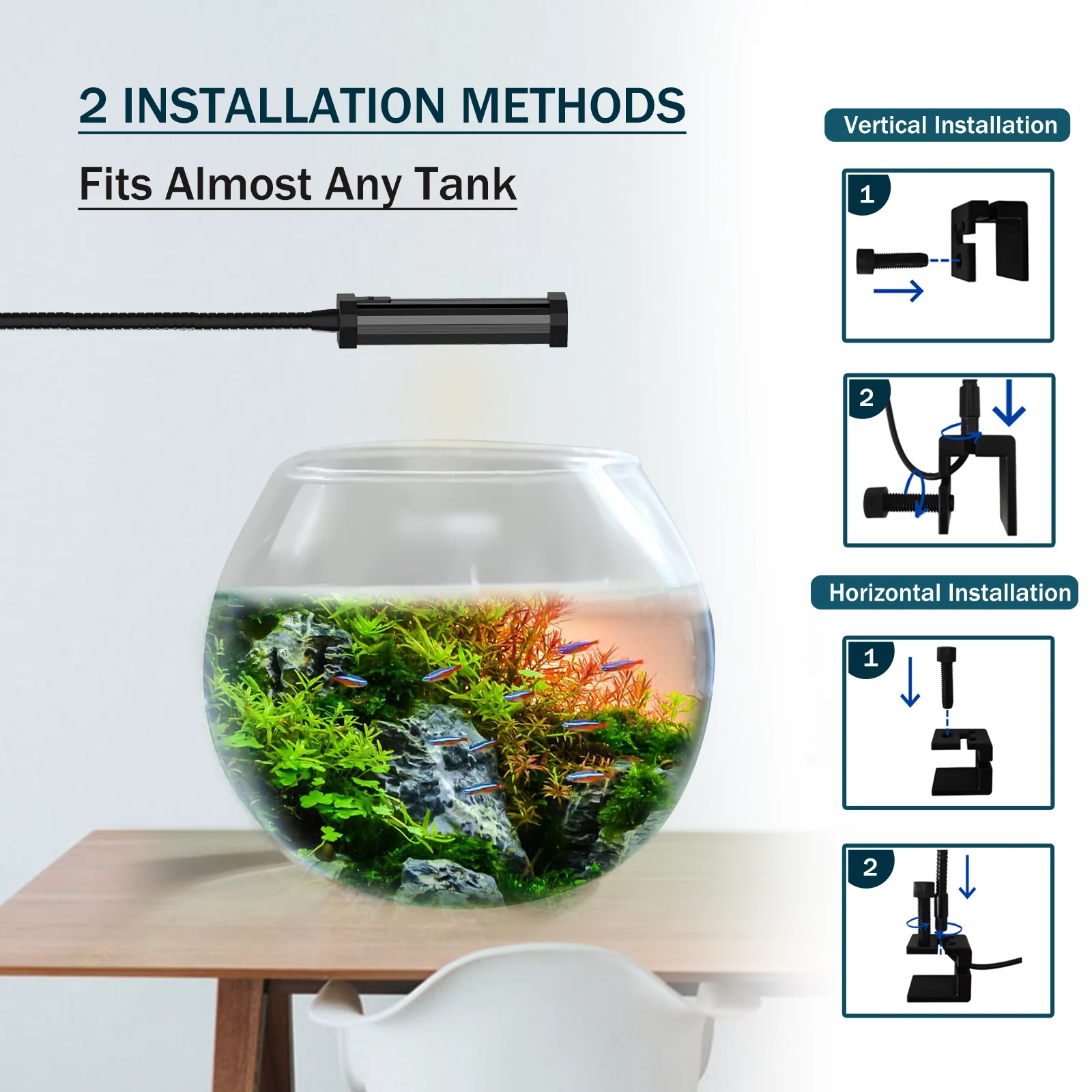 2 INSTALLATION METHODS

Fits Almost Any Tank

Vertical Installation

1

2

Horizontal Installation

1

2