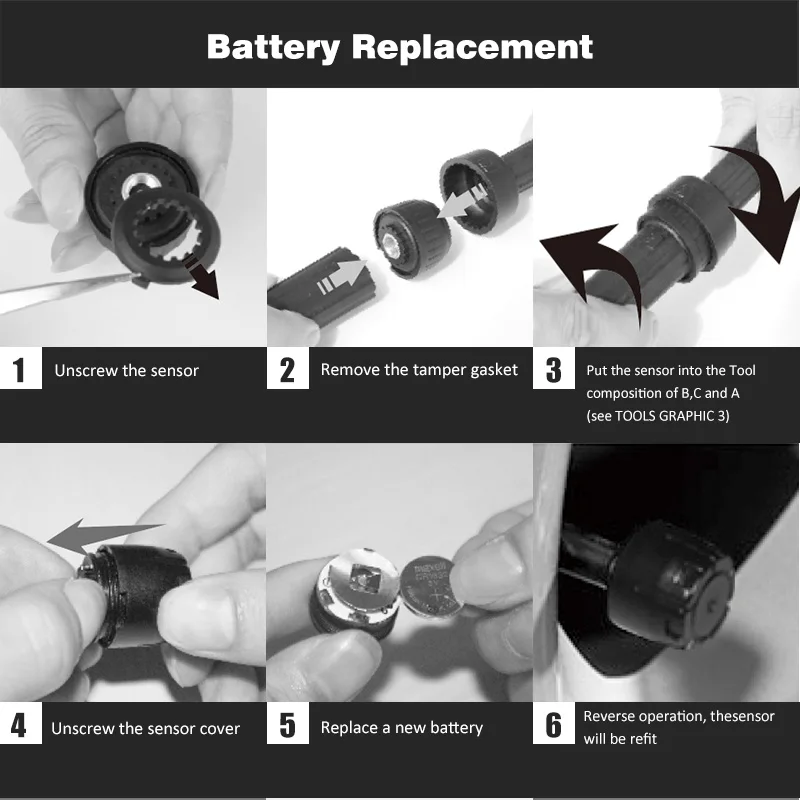 Battery Replacement

1 Unscrew the sensor

2 Remove the tamper gasket

3 Put the sensor into the Tool composition of B,C and A (see TOOLS GRAPHIC 3)

4 Unscrew the sensor cover

5 Replace a new battery

6 Reverse operation, thesensor will be refit