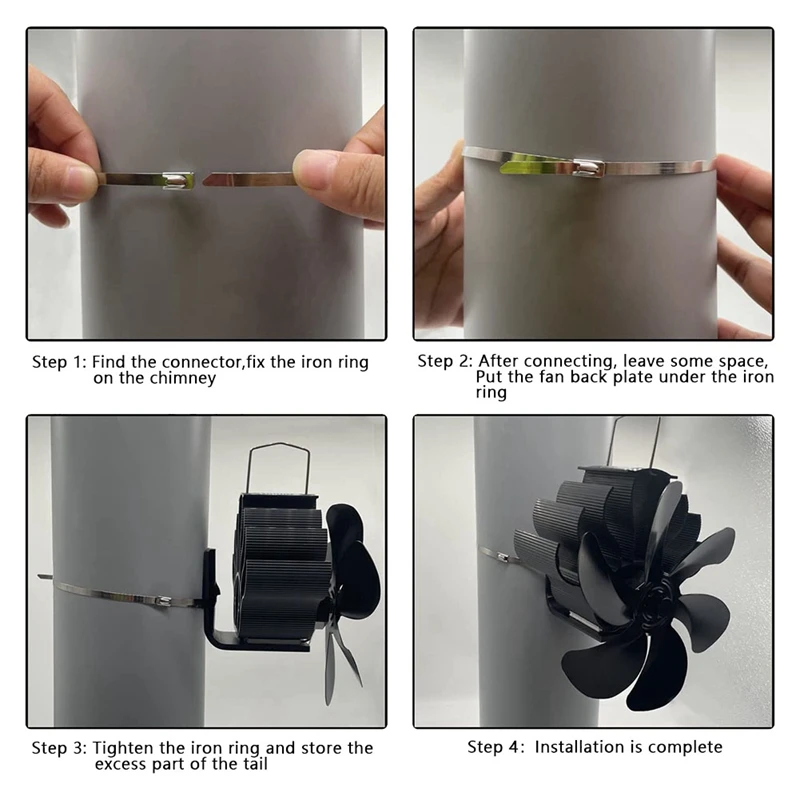 Step 1: Find the connector,fix the iron ring on the chimney

Step 2: After connecting, leave some space, Put the fan back plate under the iron ring

Step 3: Tighten the iron ring and store the excess part of the tail

Step 4: Installation is complete