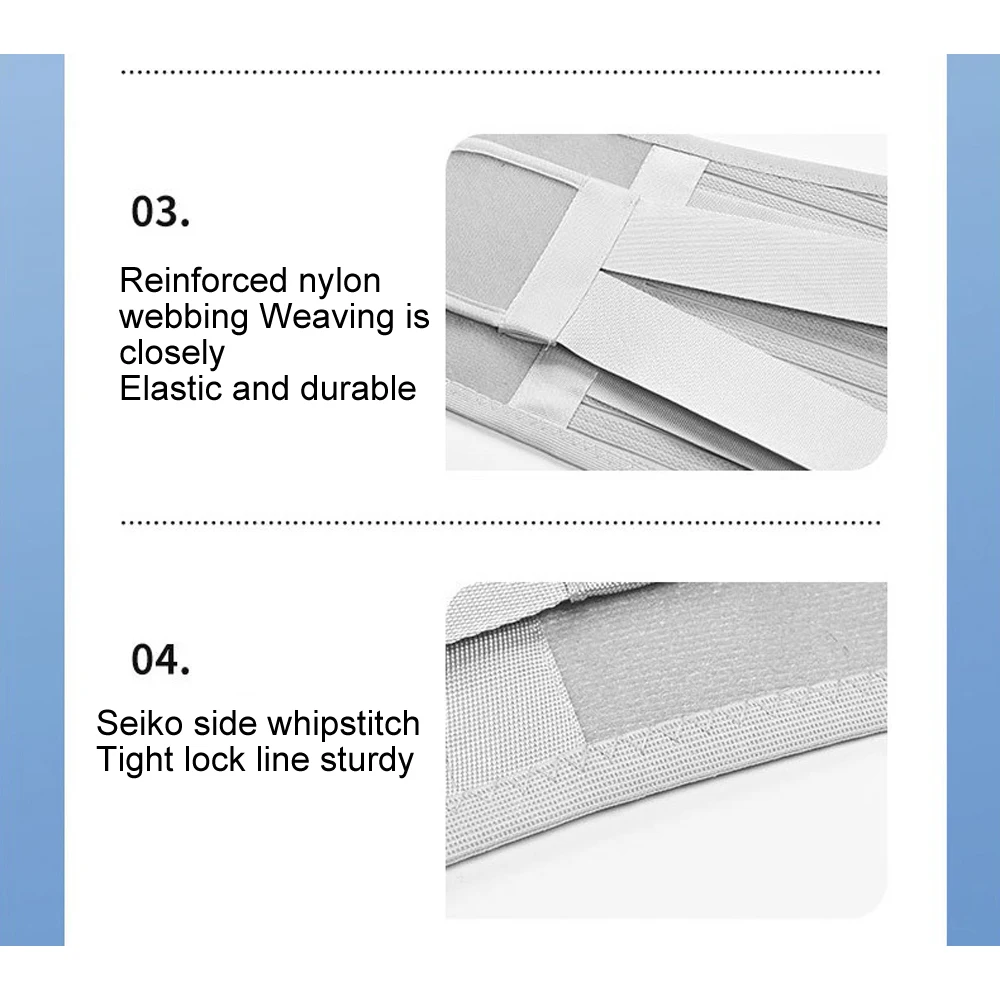 03.

Reinforced nylon webbing Weaving is closely
Elastic and durable

04.

Seiko side whipstitch
Tight lock line sturdy