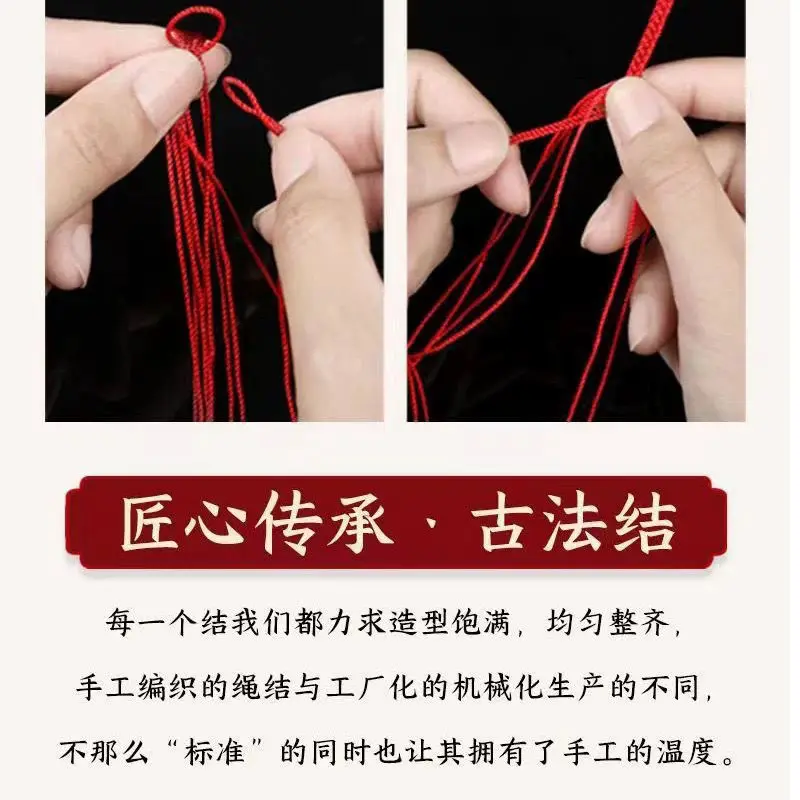 匠心传承 · 古法结

每一个结我们都力求造型饱满，均匀整齐，
手工编织的绳结与工厂化的机械化生产的不同，
不那么“标准”的同时也让其拥有了手工的温度。