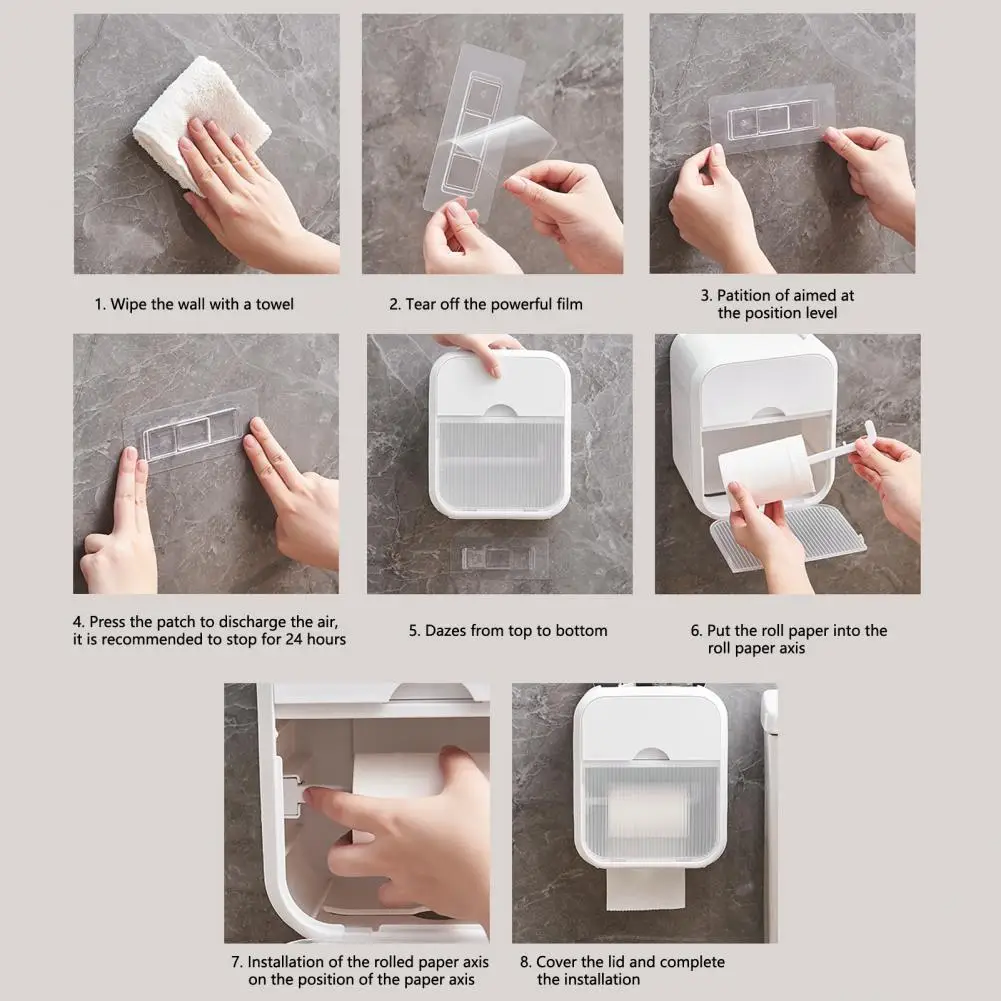 1. Wipe the wall with a towel

2. Tear off the powerful film

3. Patition of aimed at the position level

4. Press the patch to discharge the air, it is recommended to stop for 24 hours

5. Dazes from top to bottom

6. Put the roll paper into the roll paper axis

7. Installation of the rolled paper axis on the position of the paper axis

8. Cover the lid and complete the installation