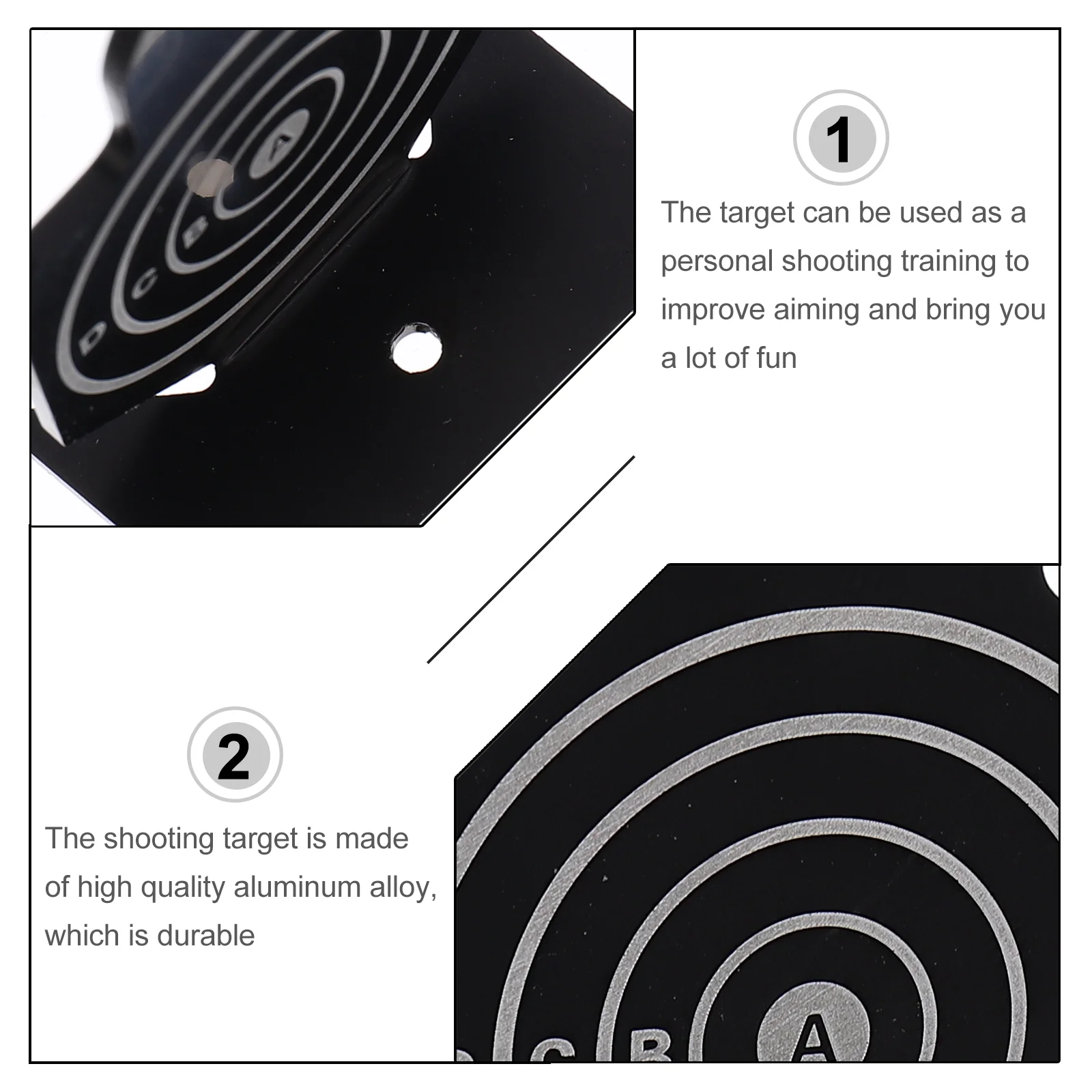 D C B A

1

The target can be used as a personal shooting training to improve aiming and bring you a lot of fun

2

The shooting target is made of high quality aluminum alloy, which is durable

C B A