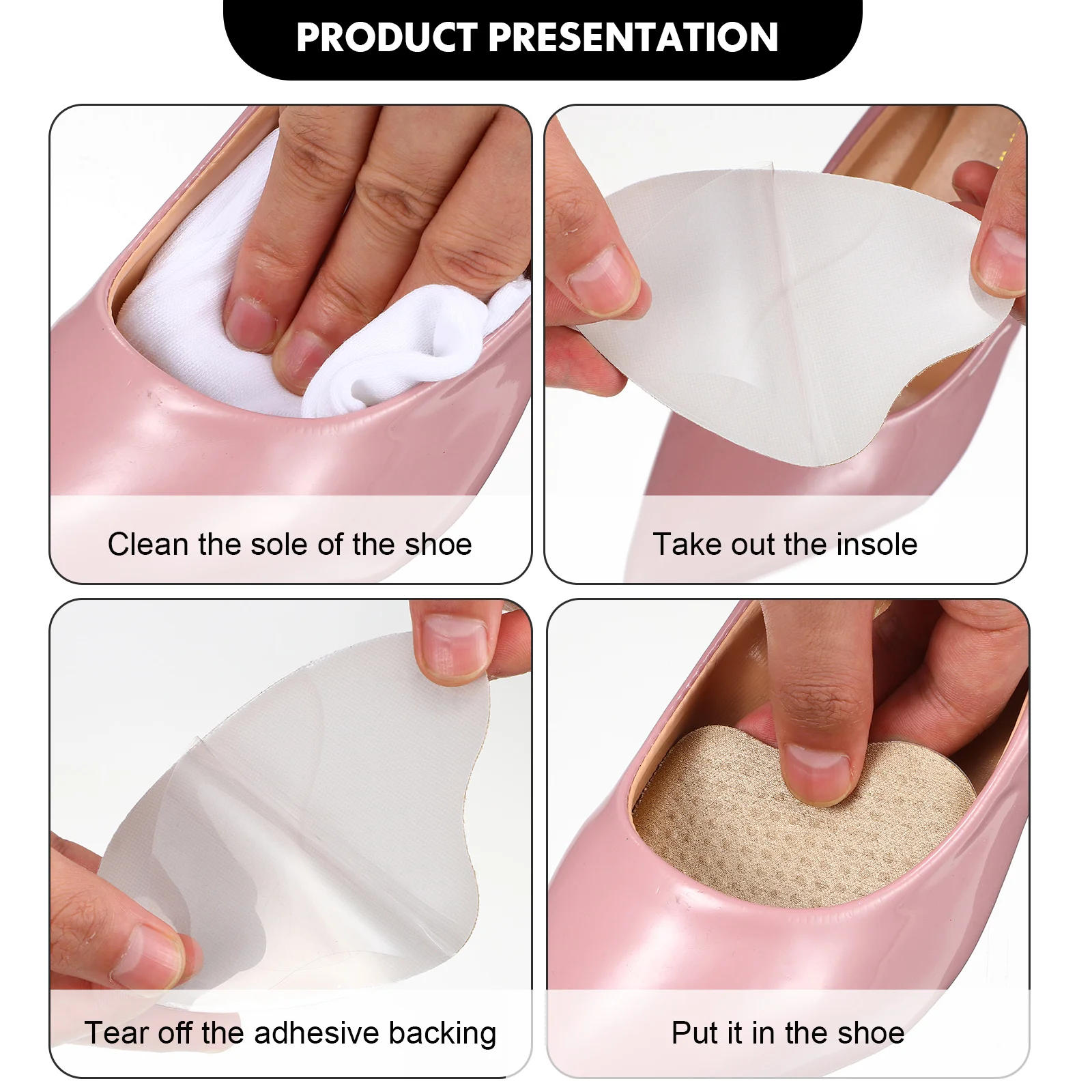 PRODUCT PRESENTATION

Clean the sole of the shoe

Take out the insole

Tear off the adhesive backing

Put it in the shoe