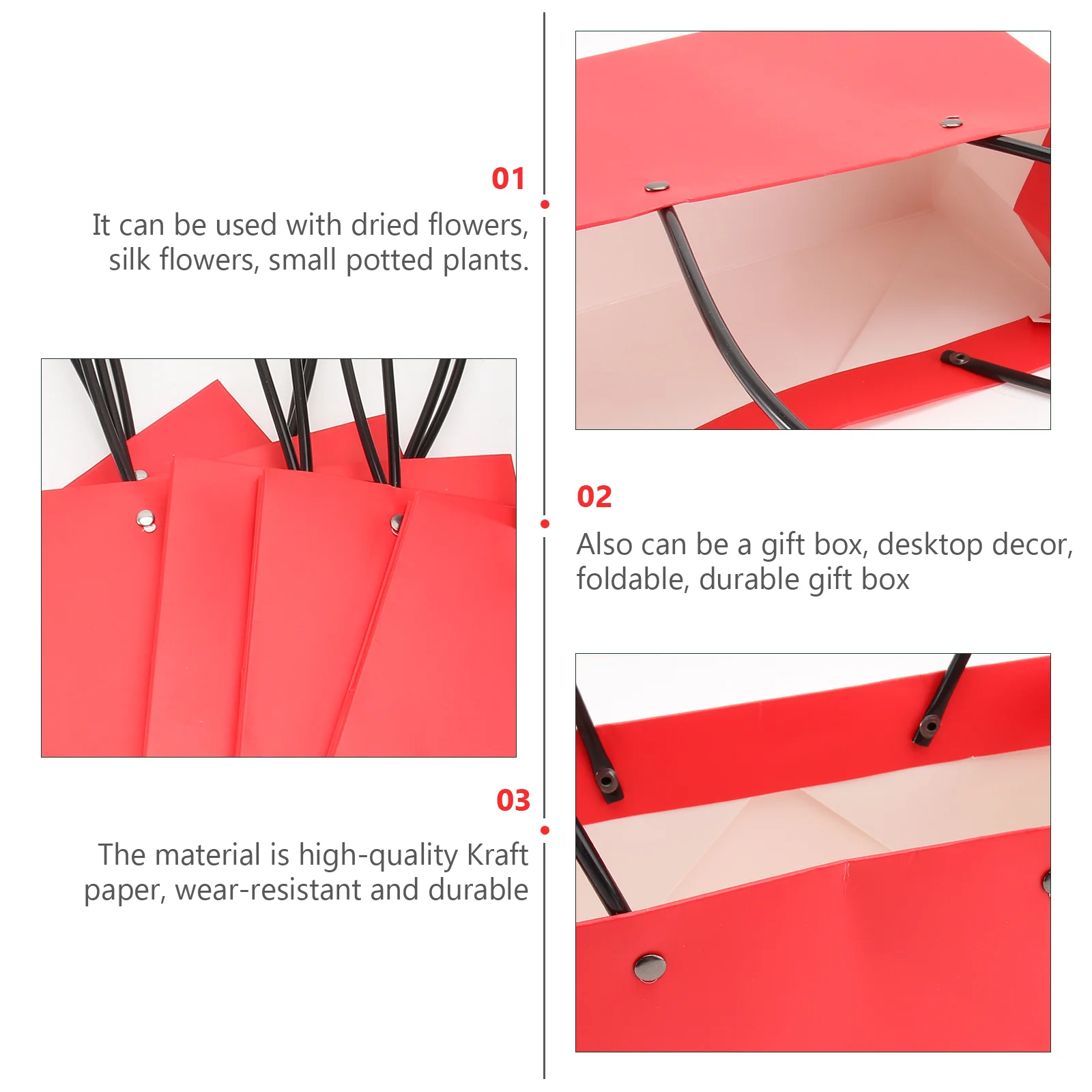 01

It can be used with dried flowers, silk flowers, small potted plants.

02

Also can be a gift box, desktop decor, foldable, durable gift box

03

The material is high-quality Kraft paper, wear-resistant and durable