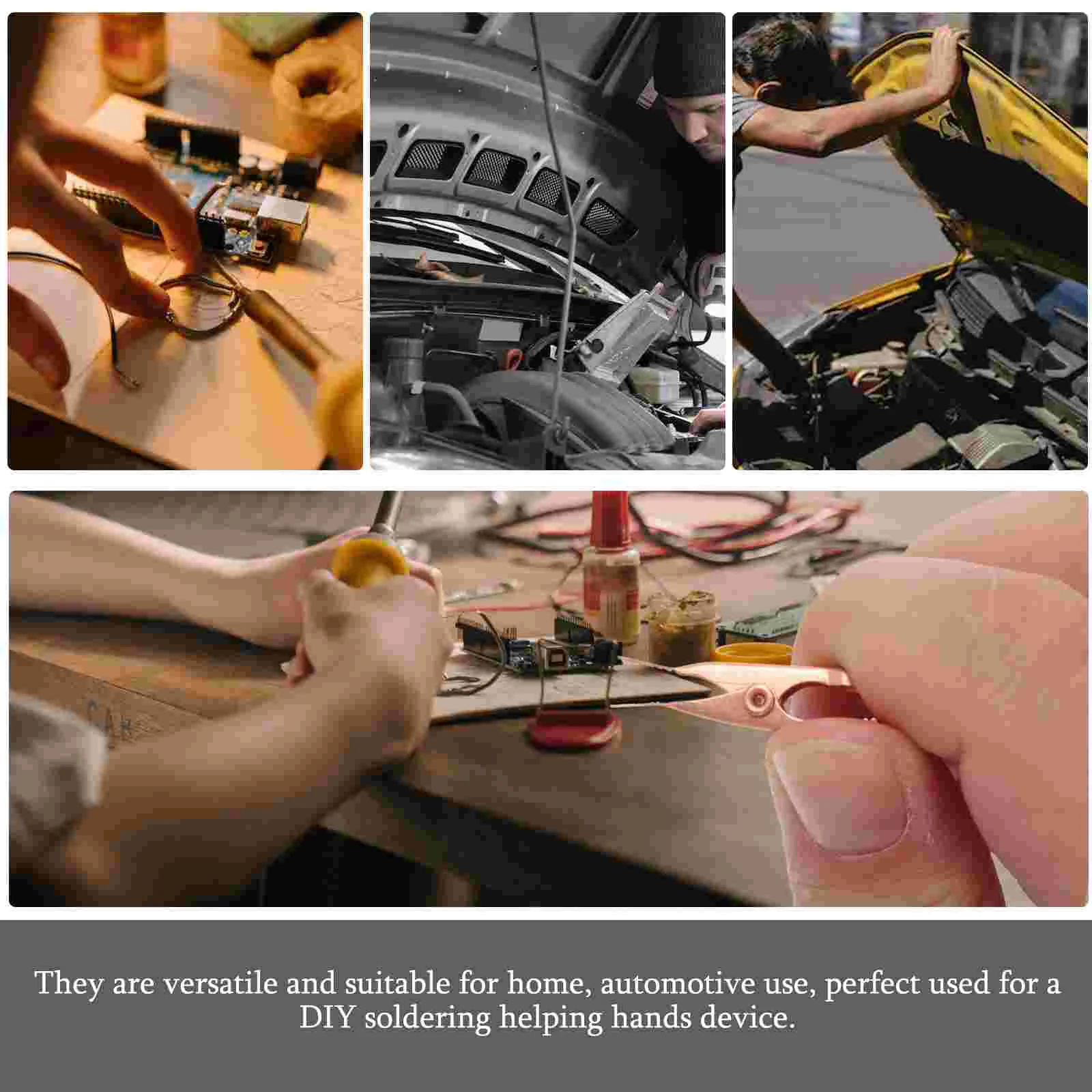 They are versatile and suitable for home, automotive use, perfect used for a DIY soldering helping hands device.