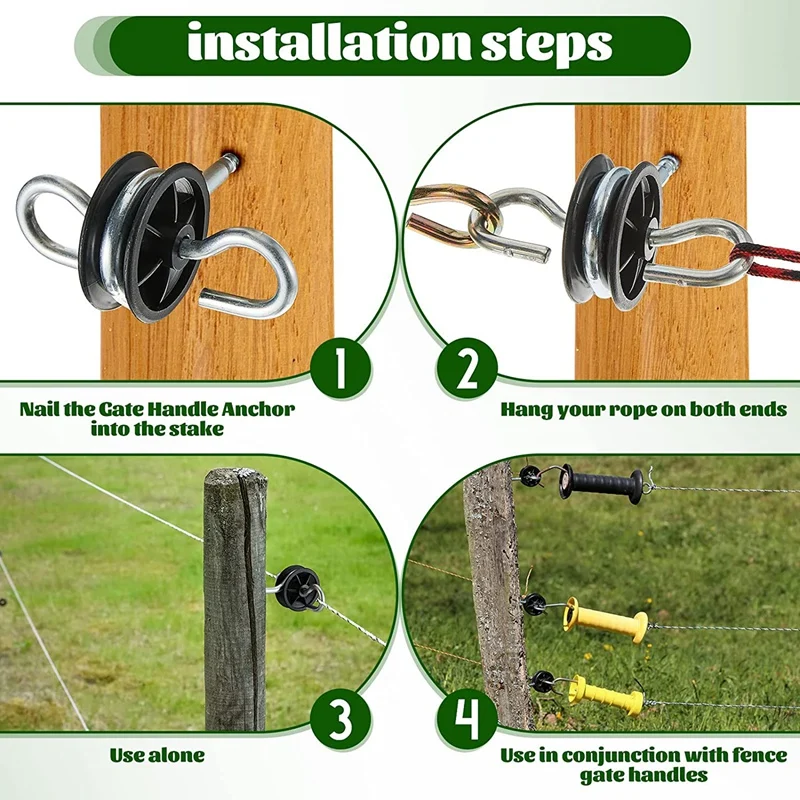 installation steps

1

Nail the Gate Handle Anchor into the stake

2

Hang your rope on both ends

3

Use alone

4

Use in conjunction with fence gate handles