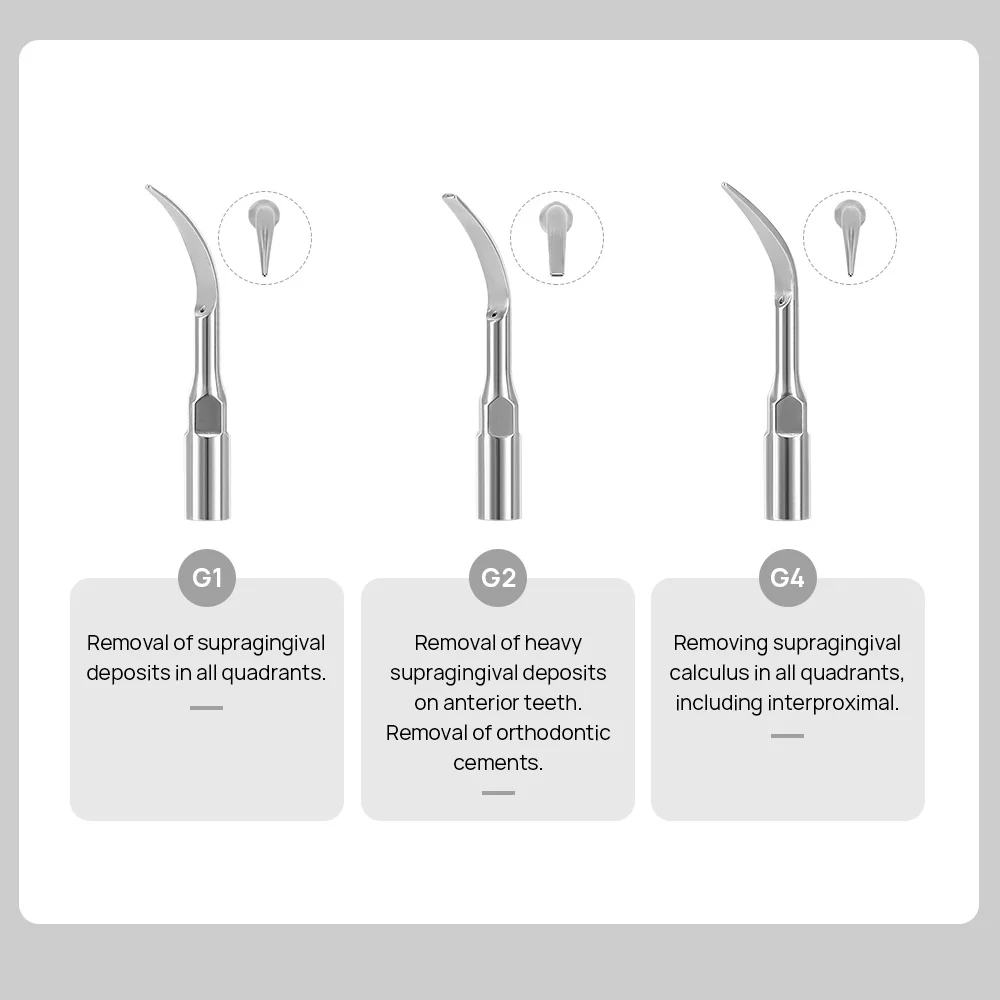 G1

Removal of supragingival deposits in all quadrants.

G2

Removal of heavy supragingival deposits on anterior teeth. Removal of orthodontic cements.

G4

Removing supragingival calculus in all quadrants, including interproximal.