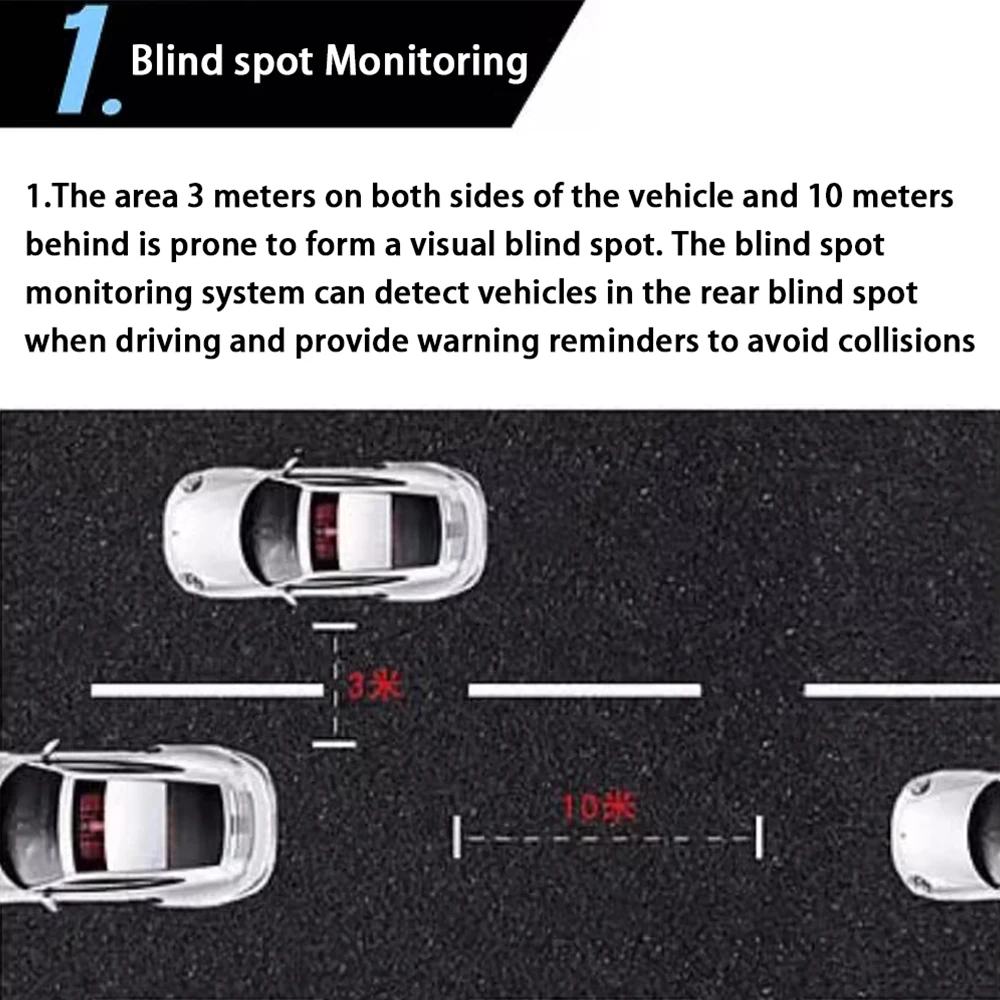 1. Blind spot Monitoring

1.The area 3 meters on both sides of the vehicle and 10 meters behind is prone to form a visual blind spot. The blind spot monitoring system can detect vehicles in the rear blind spot when driving and provide warning reminders to avoid collisions

3米

10米