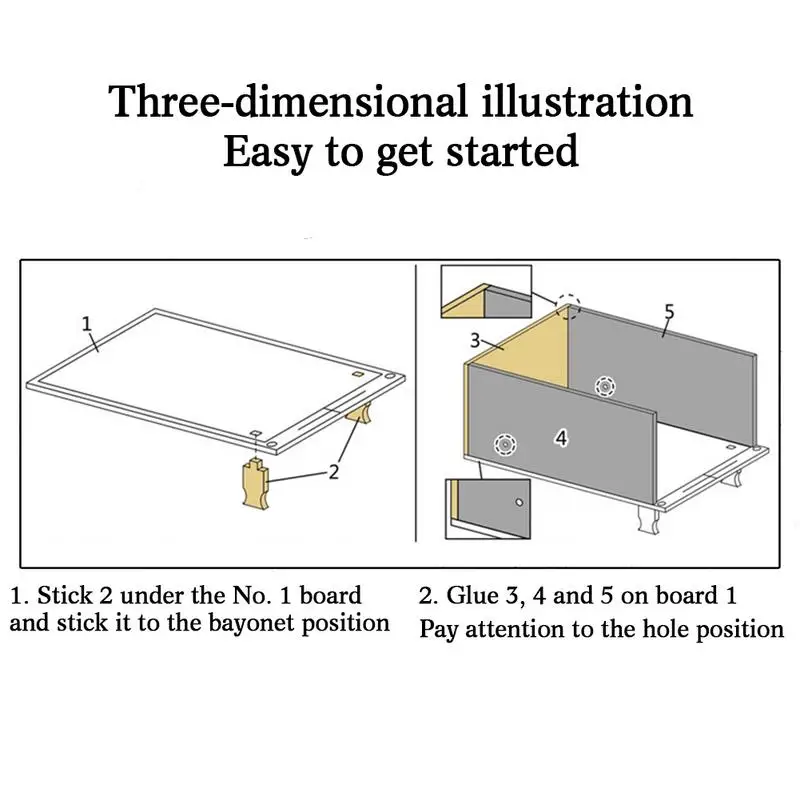 Three-dimensional illustration
Easy to get started

1

2

3

5

4

1. Stick 2 under the No. 1 board and stick it to the bayonet position

2. Glue 3, 4 and 5 on board 1
Pay attention to the hole position