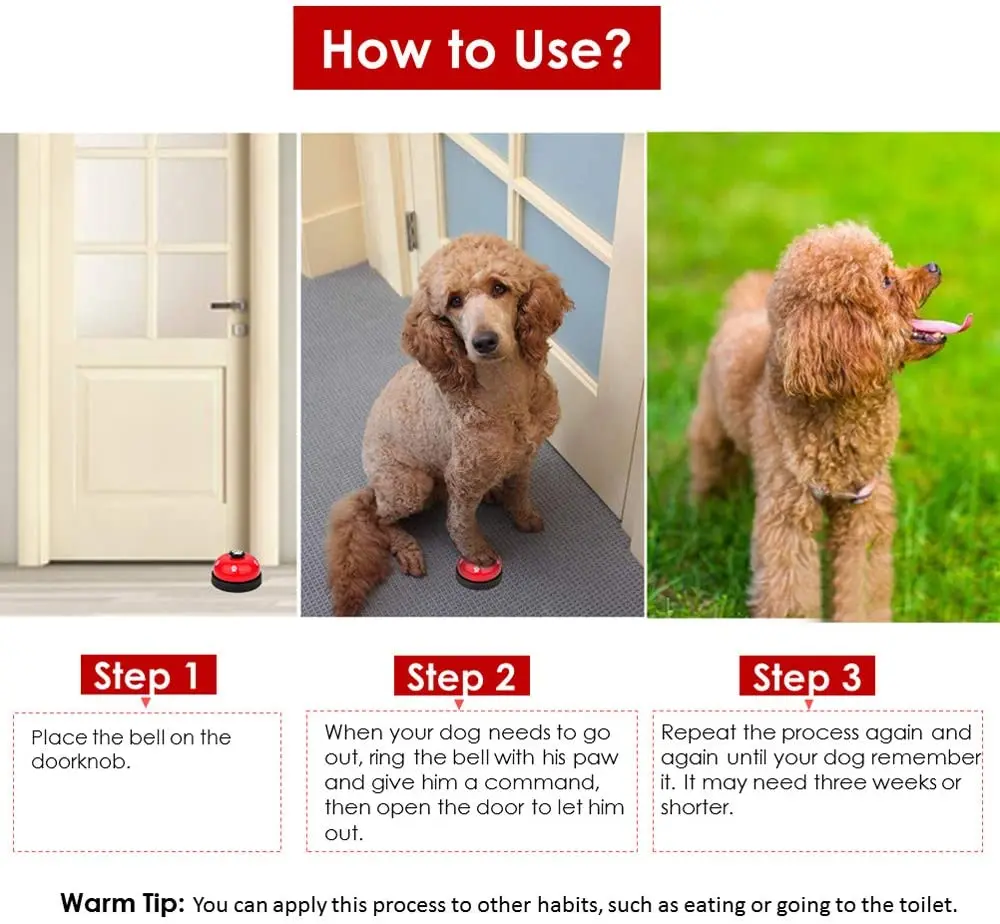 How to Use?

Step 1

Place the bell on the doorknob.

Step 2

When your dog needs to go out, ring the bell with his paw and give him a command, then open the door to let him out.

Step 3

Repeat the process again and again until your dog remember it. It may need three weeks or shorter.

Warm Tip: You can apply this process to other habits, such as eating or going to the toilet.